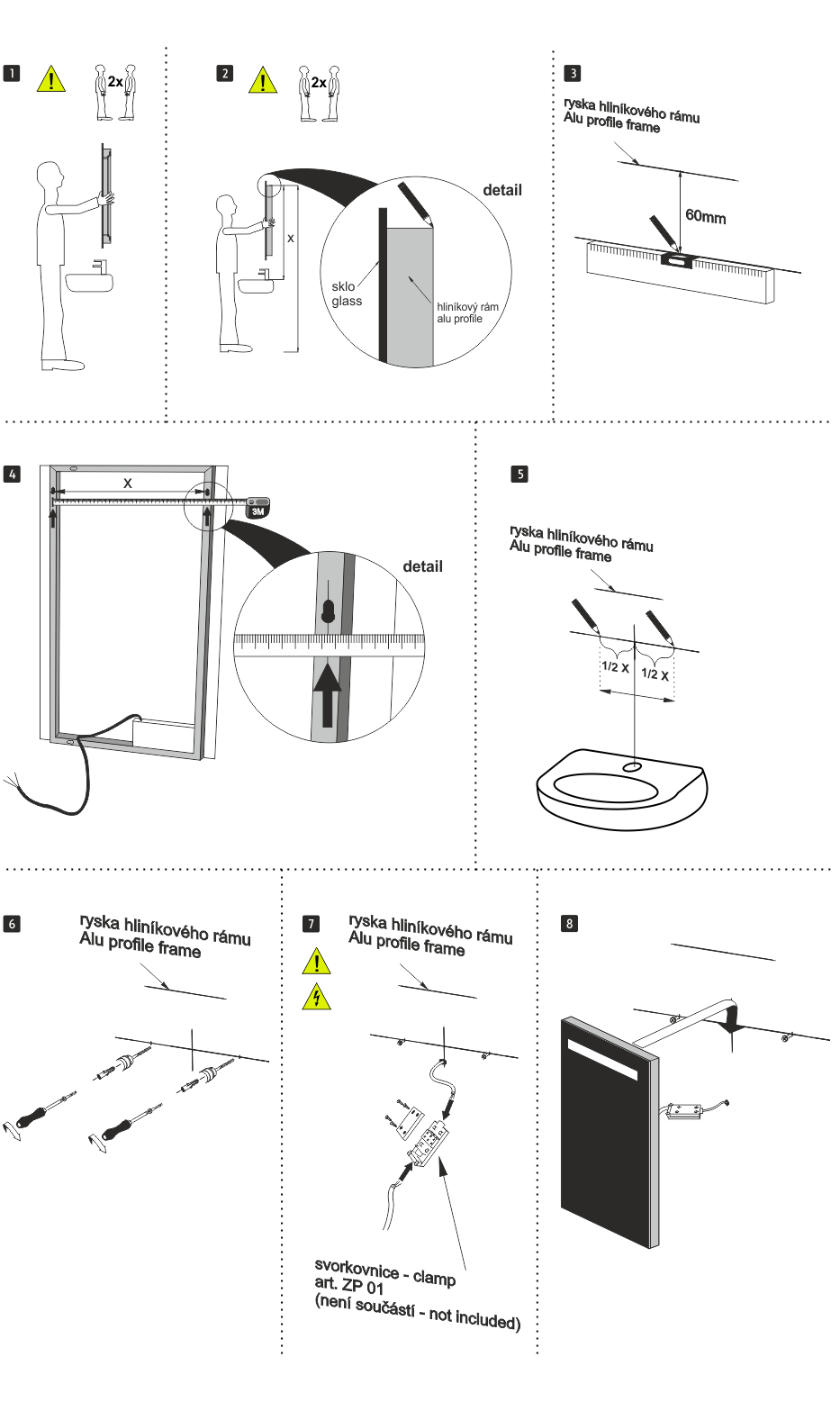 1

2x

2

2x

x

detail

sklo
glass

hliníkový rám
alu profile

3

ryska hliníkového rámu
Alu profile frame

60mm

4

X

3M

detail

5

ryska hliníkového rámu
Alu profile frame

1/2 X

1/2 X

6

ryska hliníkového rámu
Alu profile frame

7

ryska hliníkového rámu
Alu profile frame

svorkovnice - clamp
art. ZP 01
(není součástí - not included)

8