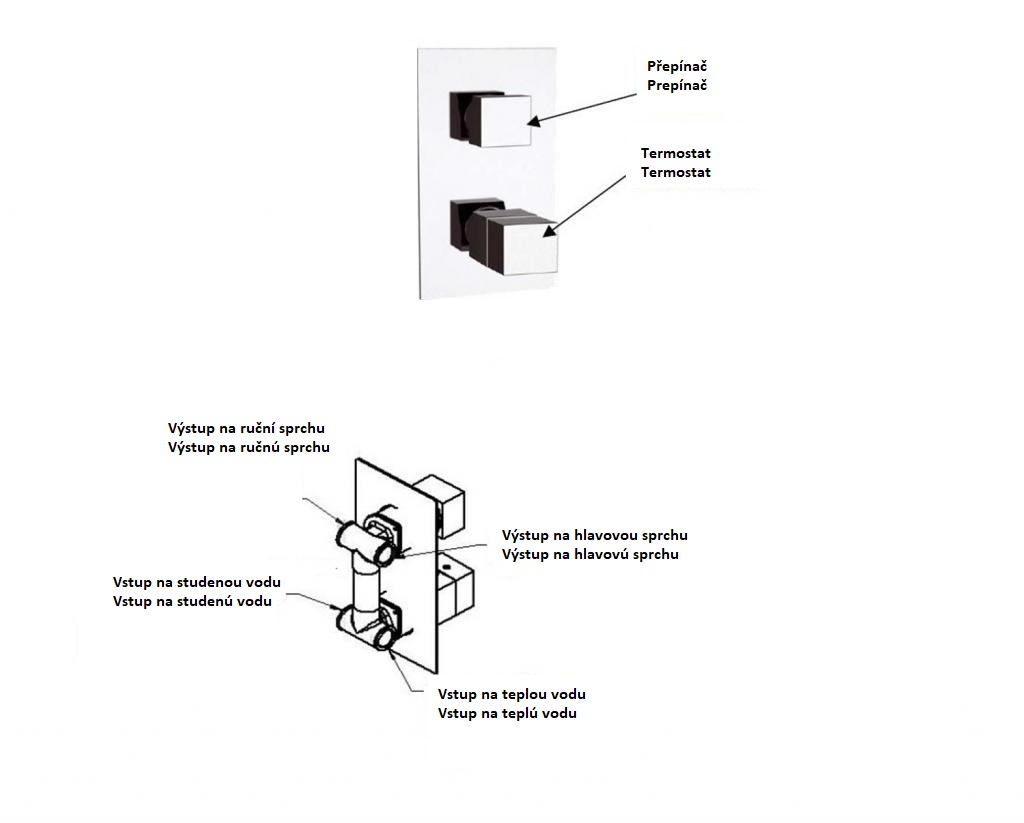 Přepínač
Prepínač

Termostat
Termostat

Výstup na ruční sprchu
Výstup na ručnú sprchu

Výstup na hlavovou sprchu
Výstup na hlavovú sprchu

Vstup na studenou vodu
Vstup na studenú vodu

Vstup na teplou vodu
Vstup na teplú vodu