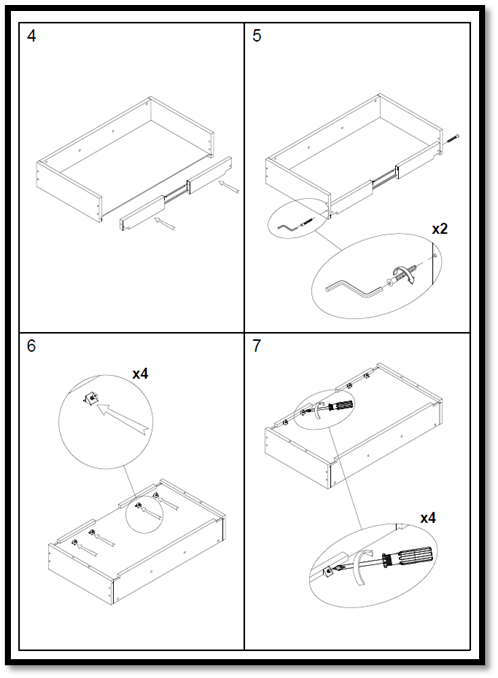 4

5

x2

6

x4

7

x4