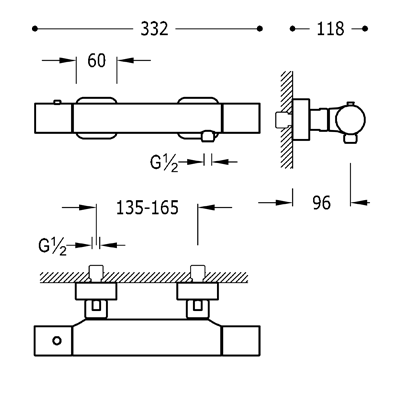 332

118

60

G½

135-165

96

G½