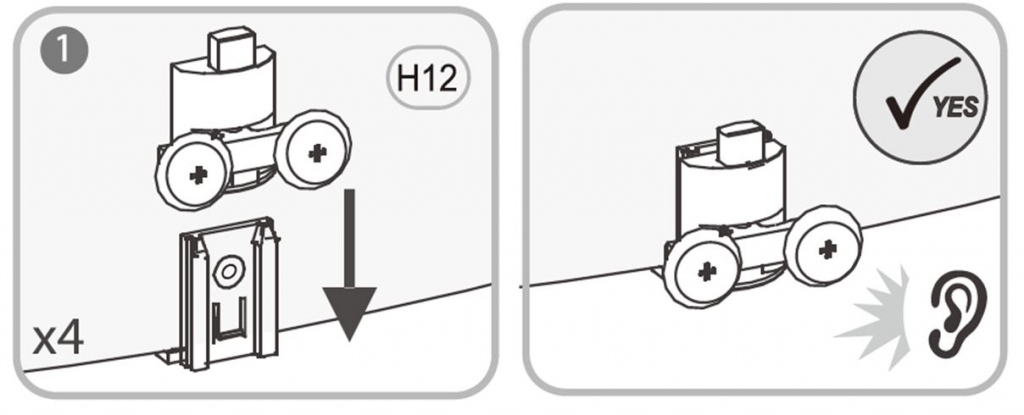 1
H12
x4
YES