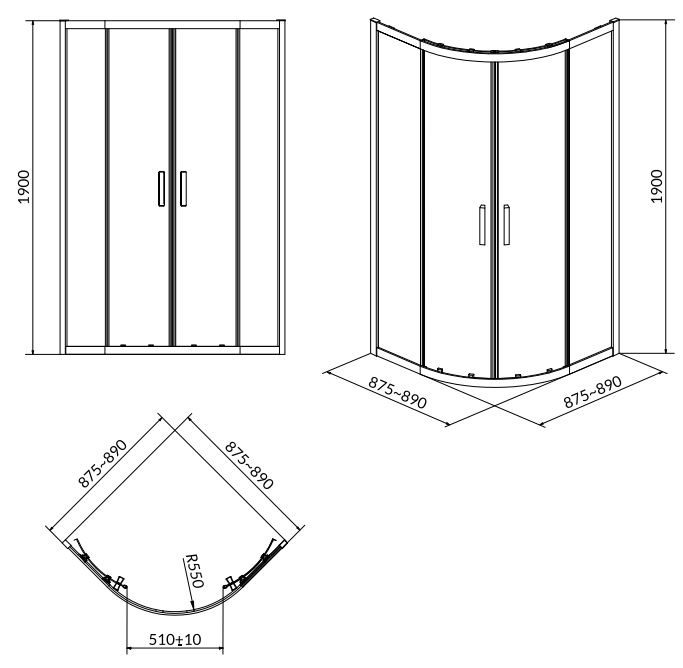 1900

1900

875~890

875~890

875~890

875~890

R550

510±10