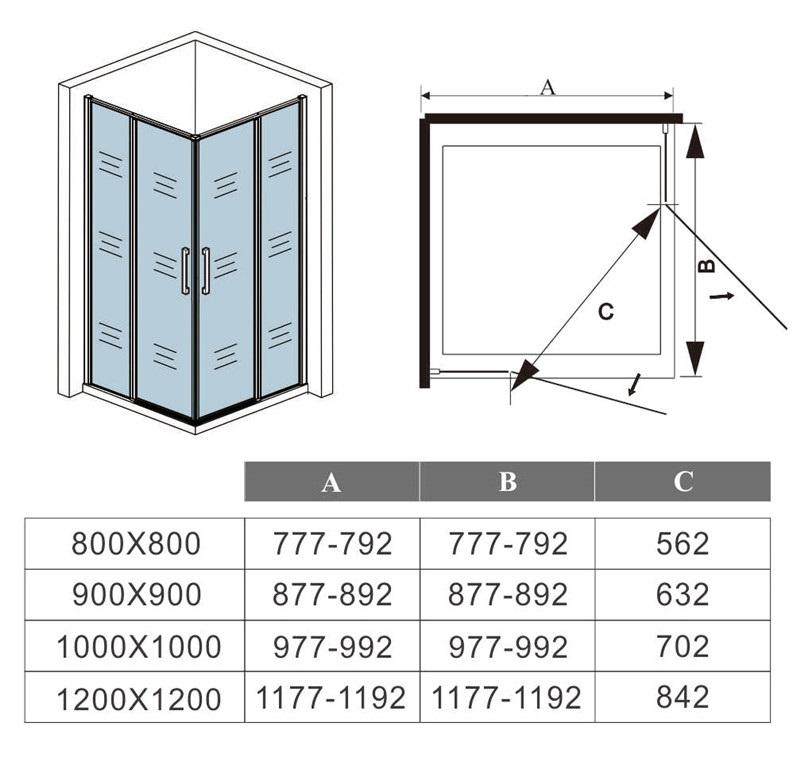 A

B

C

|  | A | B | C |
|---|---|---|---|
| 800X800 | 777-792 | 777-792 | 562 |
| 900X900 | 877-892 | 877-892 | 632 |
| 1000X1000 | 977-992 | 977-992 | 702 |
| 1200X1200 | 1177-1192 | 1177-1192 | 842 |