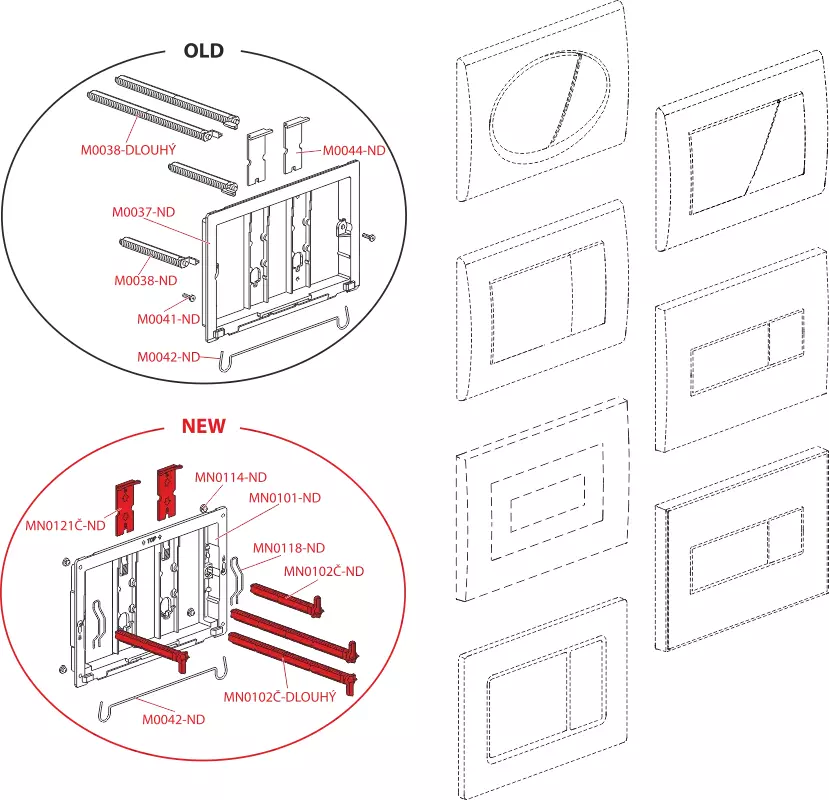 OLD

M0038-DLOUHÝ
M0044-ND
M0037-ND
M0038-ND
M0041-ND
M0042-ND

NEW

MN0114-ND
MN0101-ND
MN0121Č-ND
TOP
MN0118-ND
MN0102Č-ND
MN0102Č-DLOUHÝ
M0042-ND