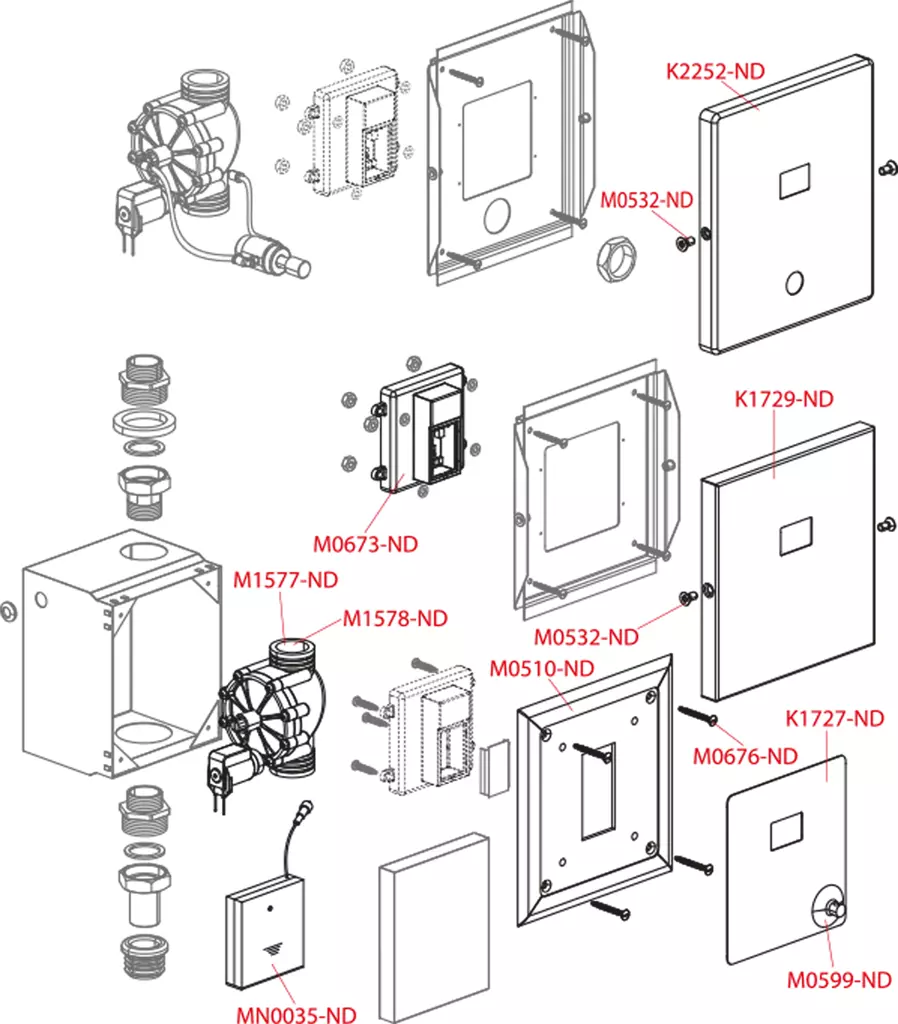 K2252-ND
M0532-ND
K1729-ND
M0673-ND
M1577-ND
M1578-ND
M0532-ND
M0510-ND
K1727-ND
M0676-ND
M0599-ND
MN0035-ND