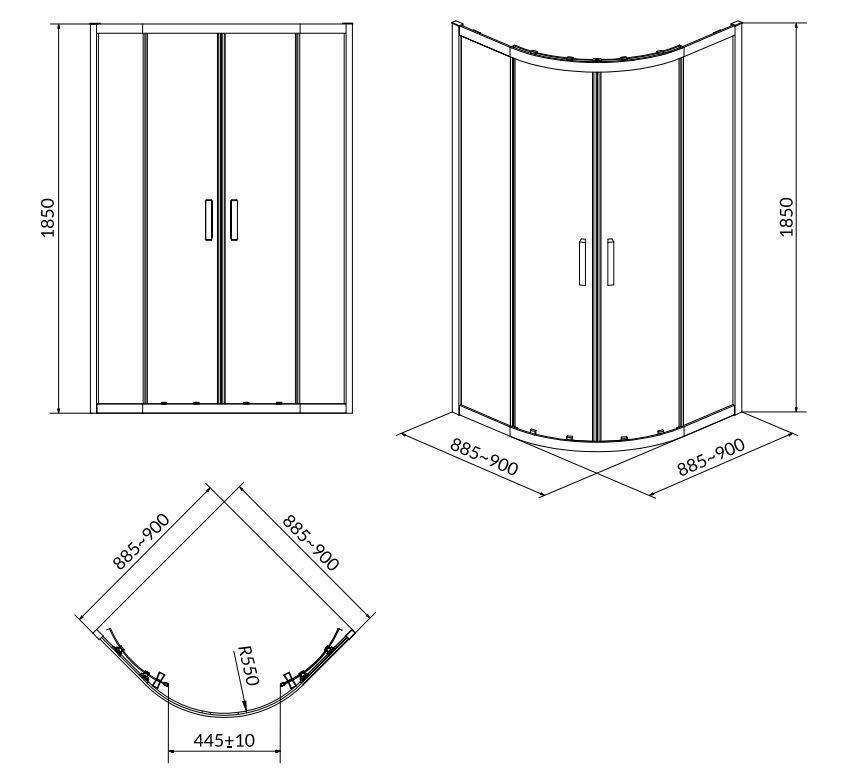 1850

1850

885~900

885~900

885~900

885~900

R550

445±10