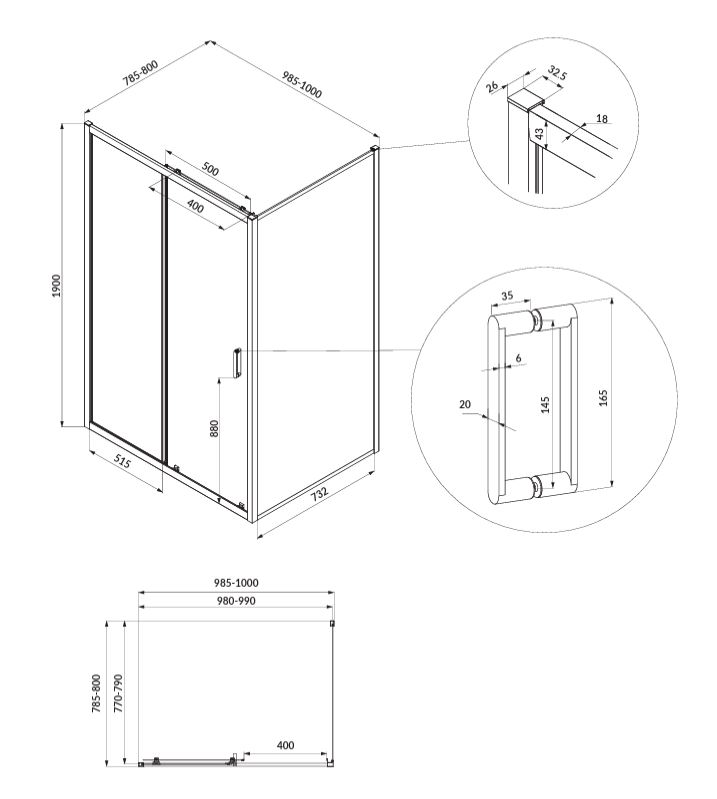 785-800
985-1000
500
400
1900
880
515
732
26
32.5
18
43
35
6
20
145
165
985-1000
980-990
785-800
770-790
400