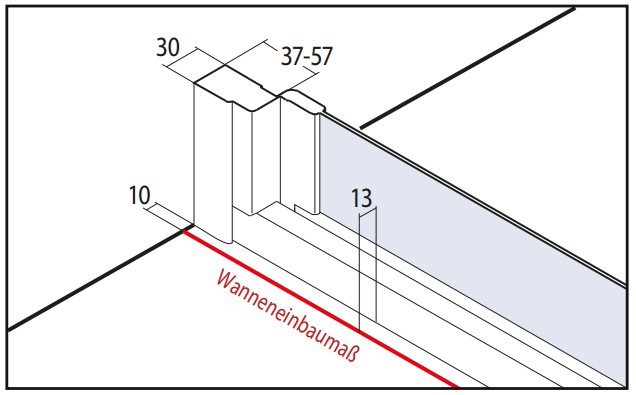 30
37-57
10
13
Wanneneinbaumaß