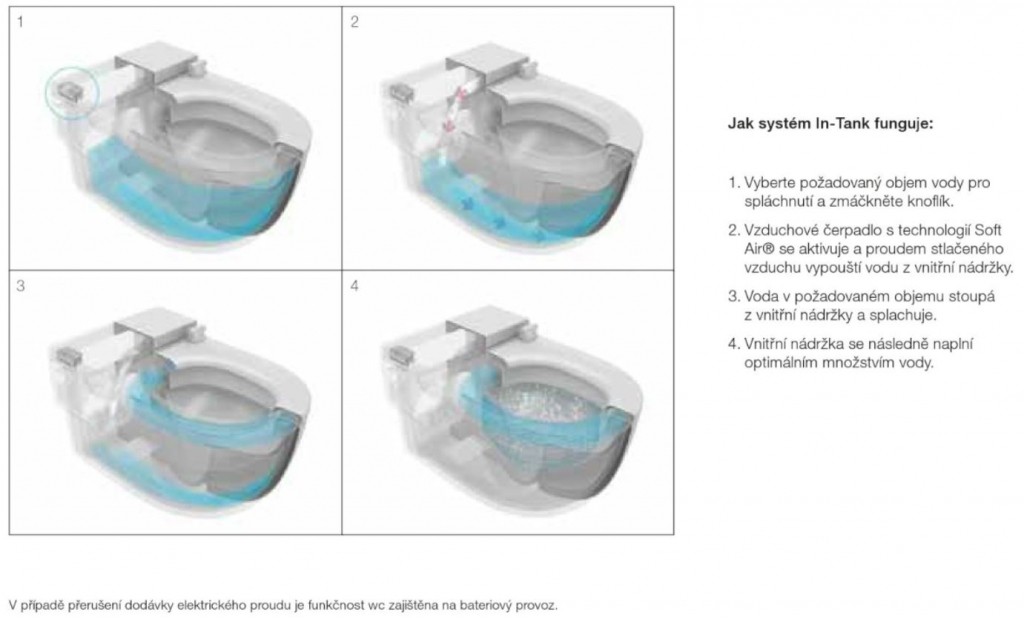 1

2

3

4

Jak systém In-Tank funguje:

1. Vyberte požadovaný objem vody pro spláchnutí a zmáčkněte knoflík.

2. Vzduchové čerpadlo s technologií Soft Air® se aktivuje a proudem stlačeného vzduchu vypouští vodu z vnitřní nádržky.

3. Voda v požadovaném objemu stoupá z vnitřní nádržky a splachuje.

4. Vnitřní nádržka se následně naplní optimálním množstvím vody.

V případě přerušení dodávky elektrického proudu je funkčnost wc zajištěna na bateriový provoz.