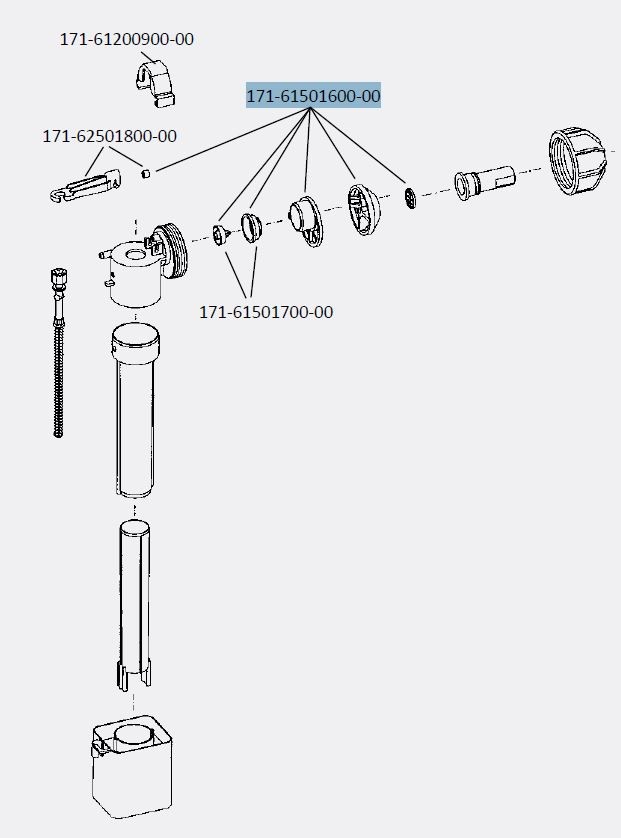 171-61200900-00

171-61501600-00

171-62501800-00

171-61501700-00