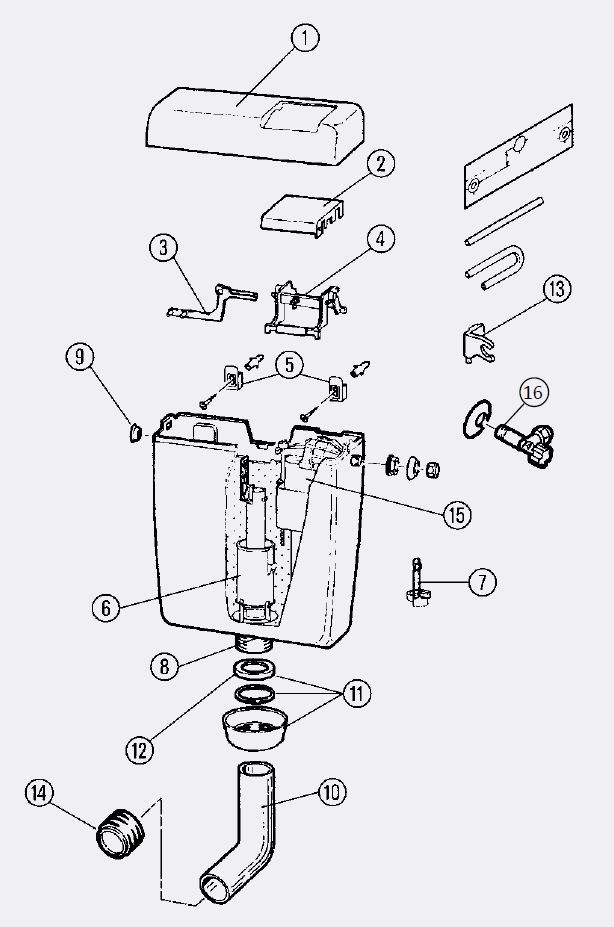 1
2
3
4
13
9
5
16
15
7
6
8
11
12
14
10