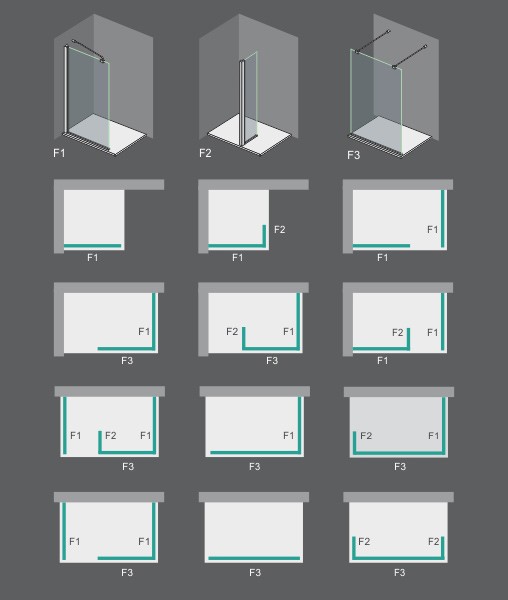 F1
F2
F3

F1

F2
F1

F1
F1

F1
F3

F2
F1
F3

F2
F1
F1

F1
F2
F1
F3

F1
F3

F2
F1
F3

F1
F1
F3

F3

F2
F2
F3