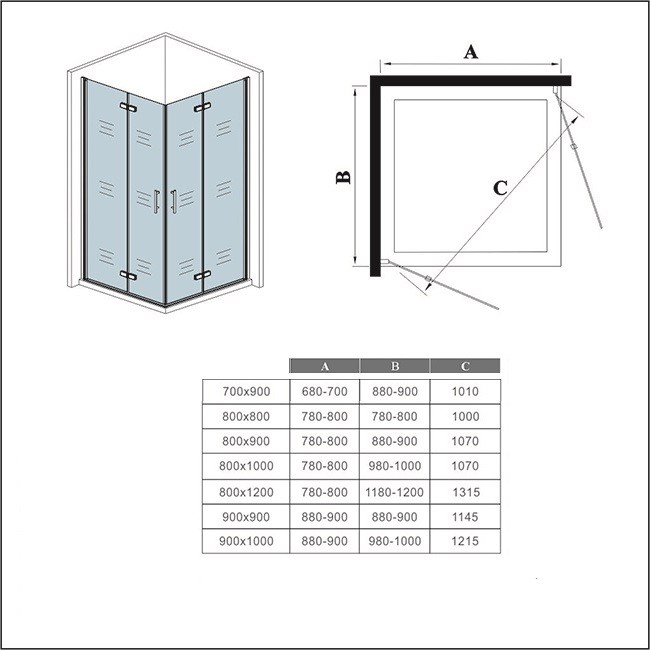 A

B

C

|  | A | B | C |
|---|---|---|---|
| 700x900 | 680-700 | 880-900 | 1010 |
| 800x800 | 780-800 | 780-800 | 1000 |
| 800x900 | 780-800 | 880-900 | 1070 |
| 800x1000 | 780-800 | 980-1000 | 1070 |
| 800x1200 | 780-800 | 1180-1200 | 1315 |
| 900x900 | 880-900 | 880-900 | 1145 |
| 900x1000 | 880-900 | 980-1000 | 1215 |