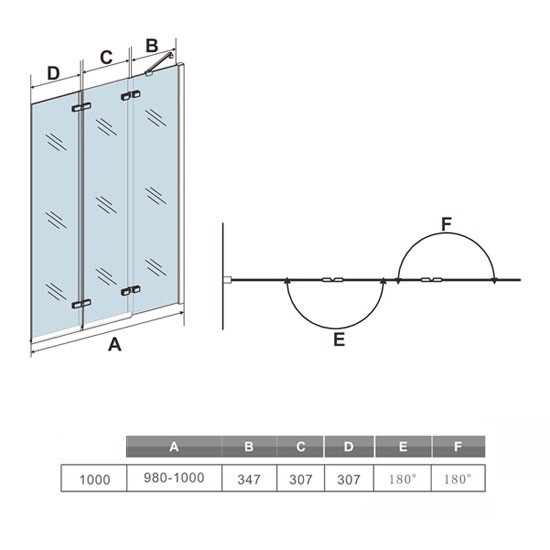 D C B

A

F

E

| | A | B | C | D | E | F |
|---|---|---|---|---|---|---|
| 1000 | 980-1000 | 347 | 307 | 307 | 180° | 180° |