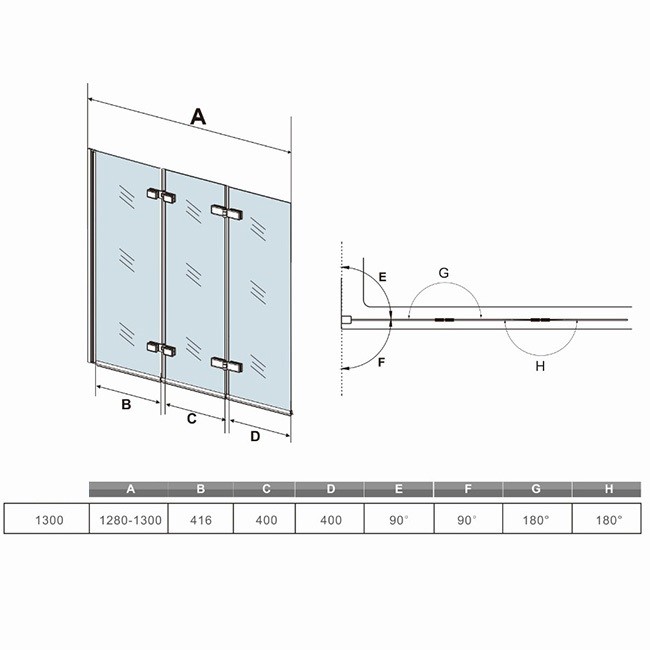 A

B C D

E G

F H

|  | A | B | C | D | E | F | G | H |
|---|---|---|---|---|---|---|---|---|
| 1300 | 1280-1300 | 416 | 400 | 400 | 90° | 90° | 180° | 180° |