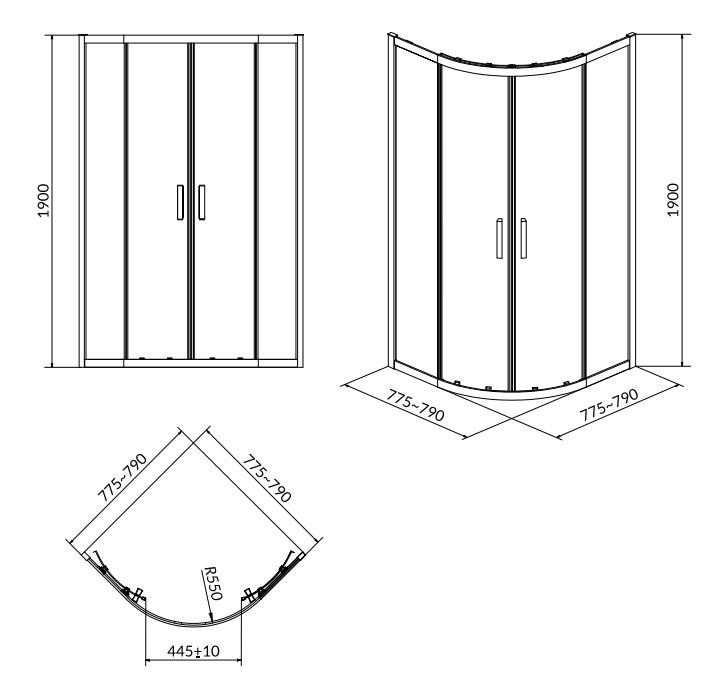 1900

1900

775~790

775~790

775~790

775~790

R550

445±10