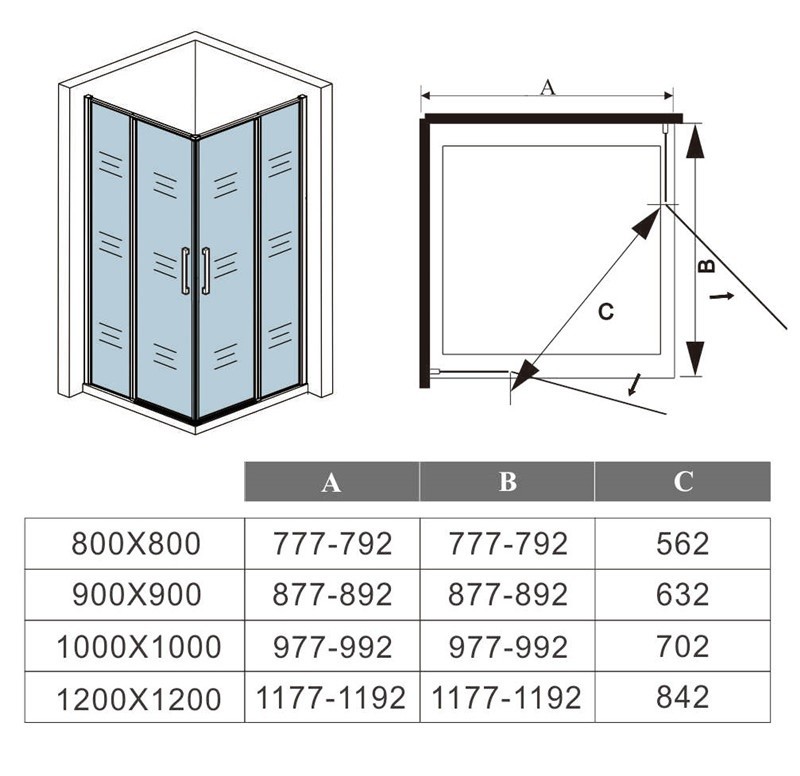 A

B

C

| | A | B | C |
|---|---|---|---|
| 800X800 | 777-792 | 777-792 | 562 |
| 900X900 | 877-892 | 877-892 | 632 |
| 1000X1000 | 977-992 | 977-992 | 702 |
| 1200X1200 | 1177-1192 | 1177-1192 | 842 |