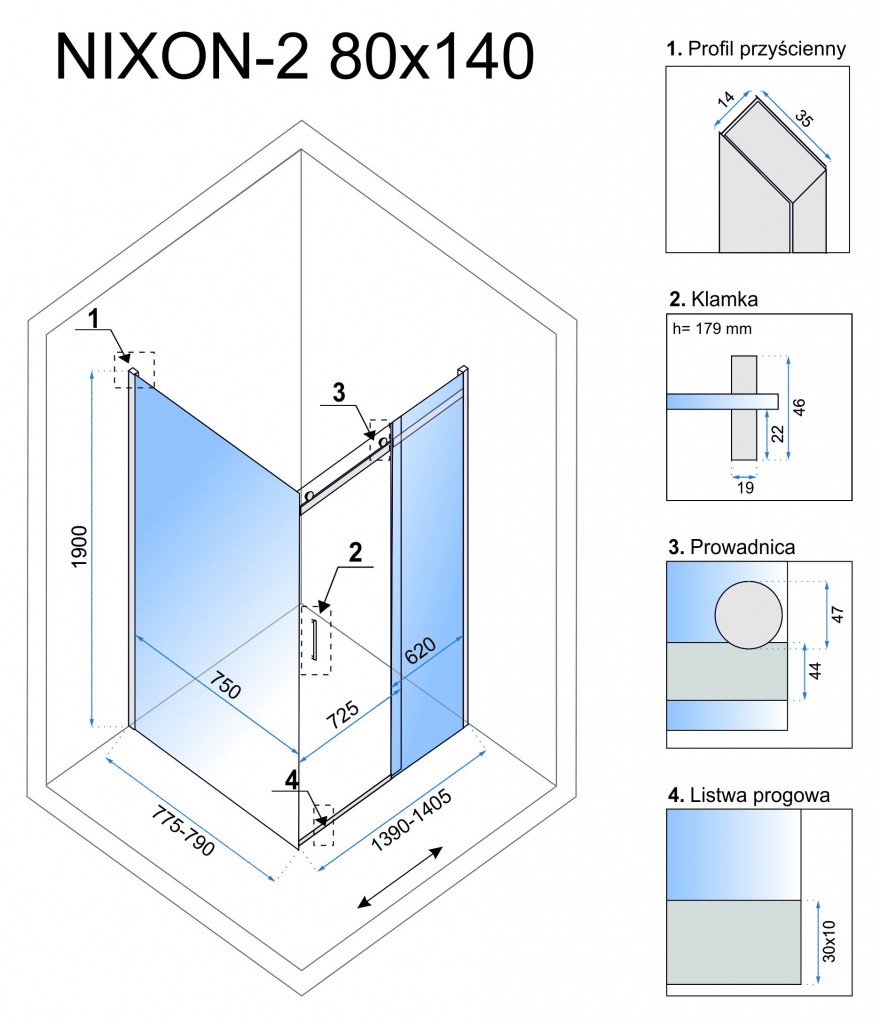 NIXON-2 80x140

1
3
2
4
1900
750
725
620
775-790
1390-1405

1. Profil przyścienny
14
35

2. Klamka
h= 179 mm
46
22
19

3. Prowadnica
47
44

4. Listwa progowa
30x10