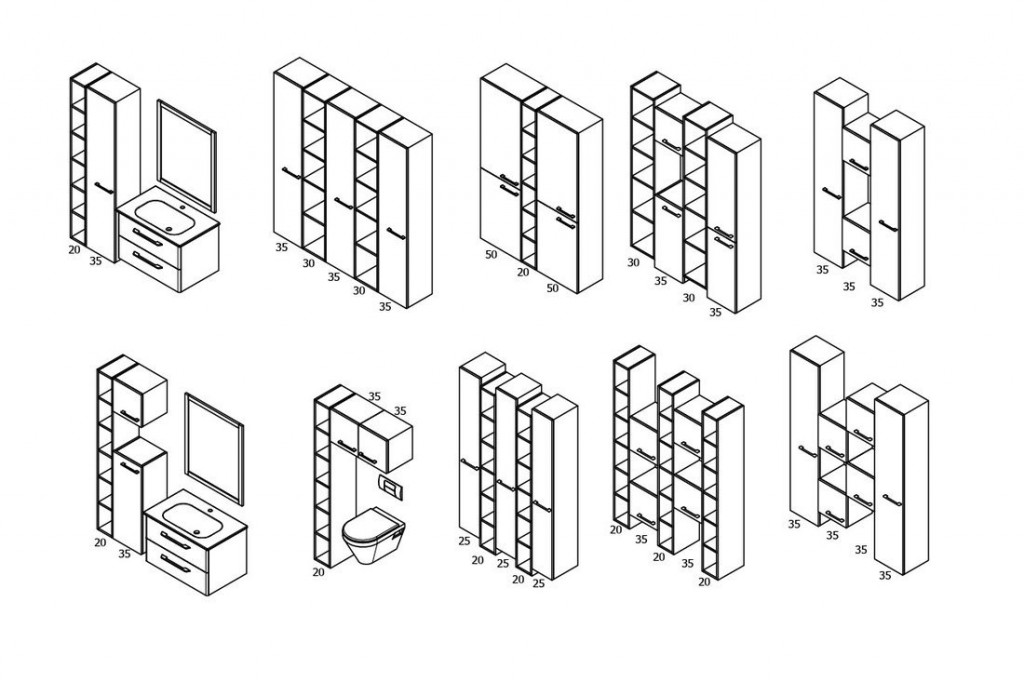 20
35

35
30
35
30
35

50
20
50

30
35
30
35

35
35
35

20
35

35
35
20

25
20
25
20
25

20
35
20
35
20

35
35
35
35