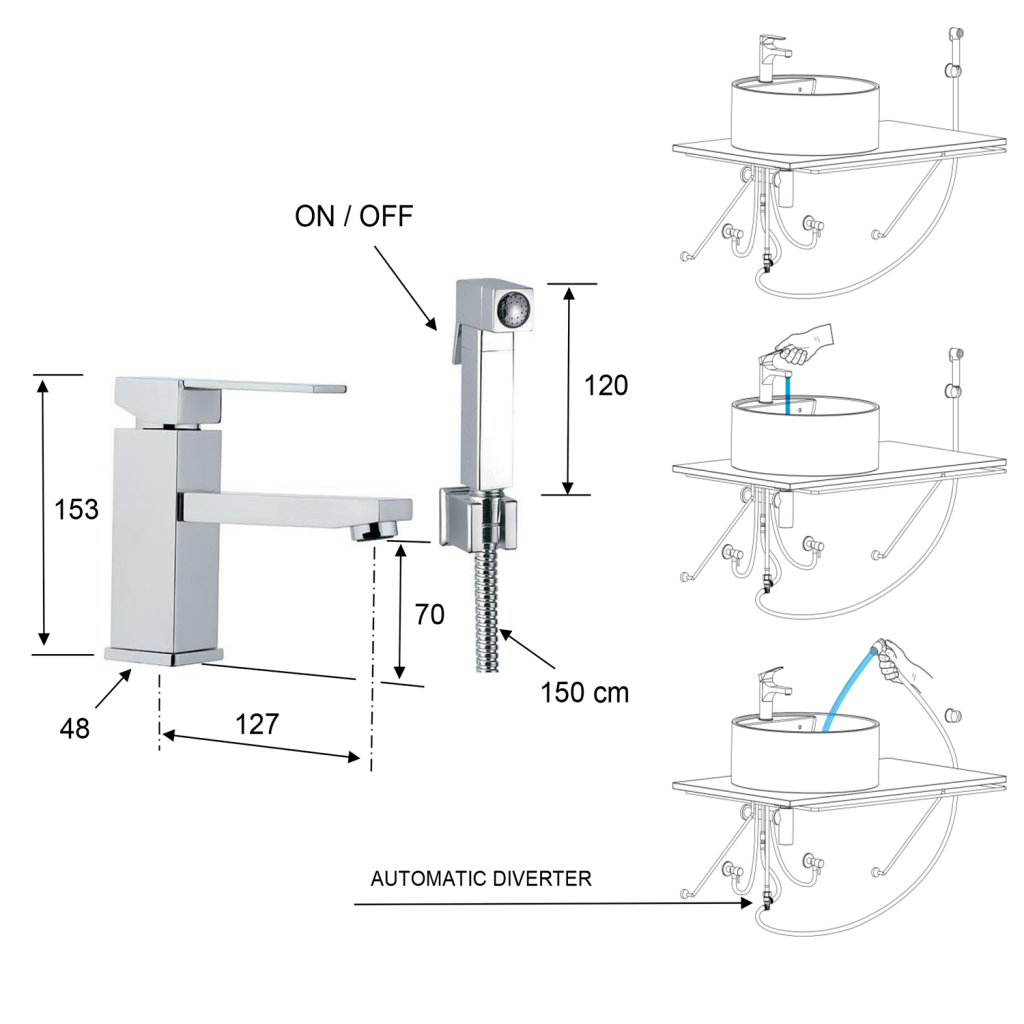 ON / OFF

120

153

70

150 cm

48

127

AUTOMATIC DIVERTER