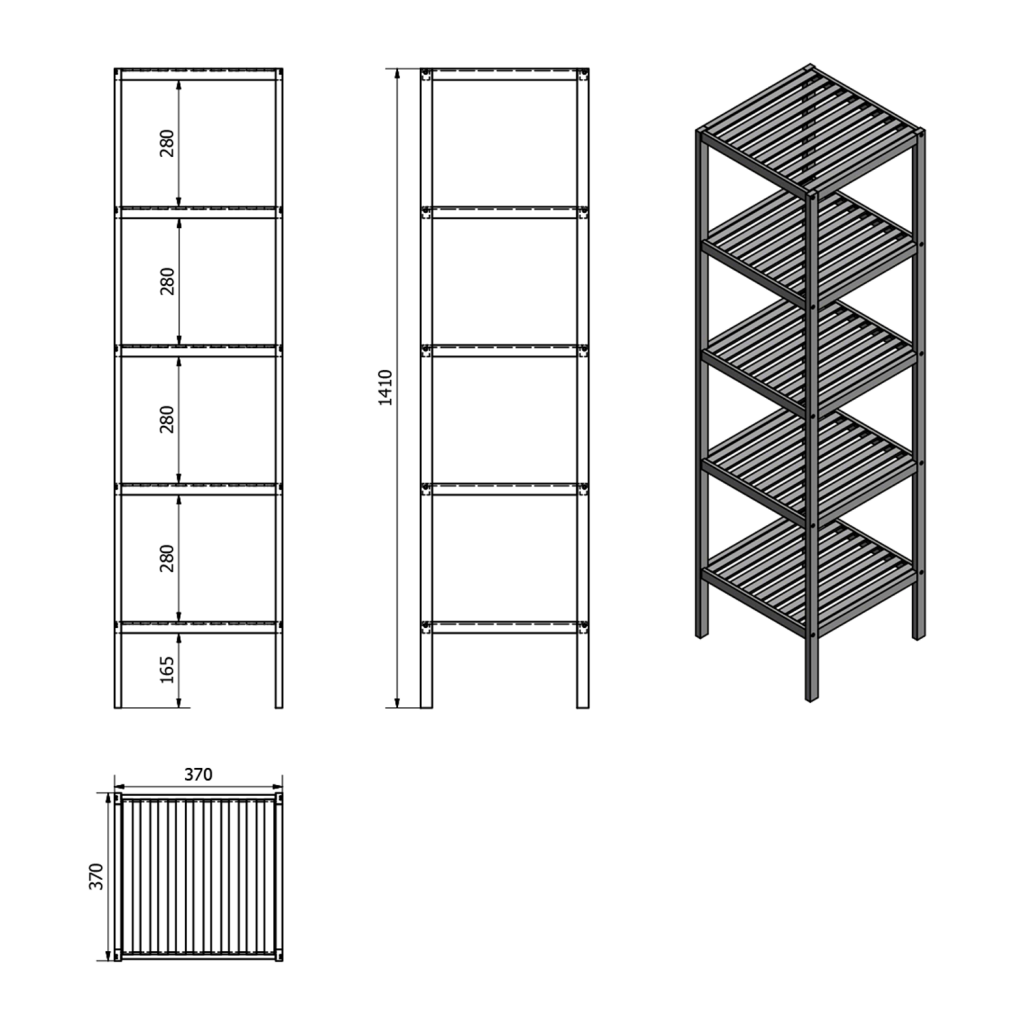 280

280

280

280

165

1410

370

370