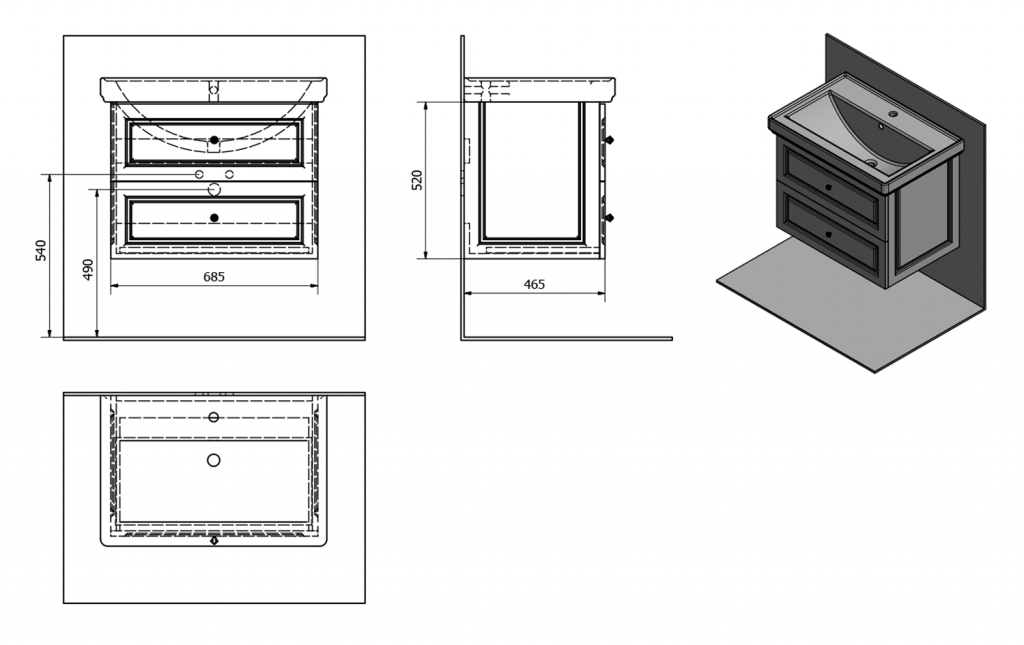 540
490
685
520
465