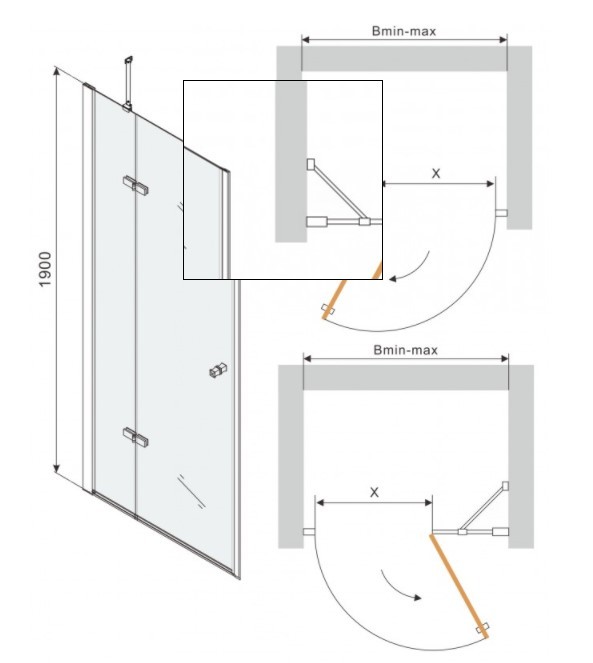 1900

Bmin-max

X

Bmin-max

X