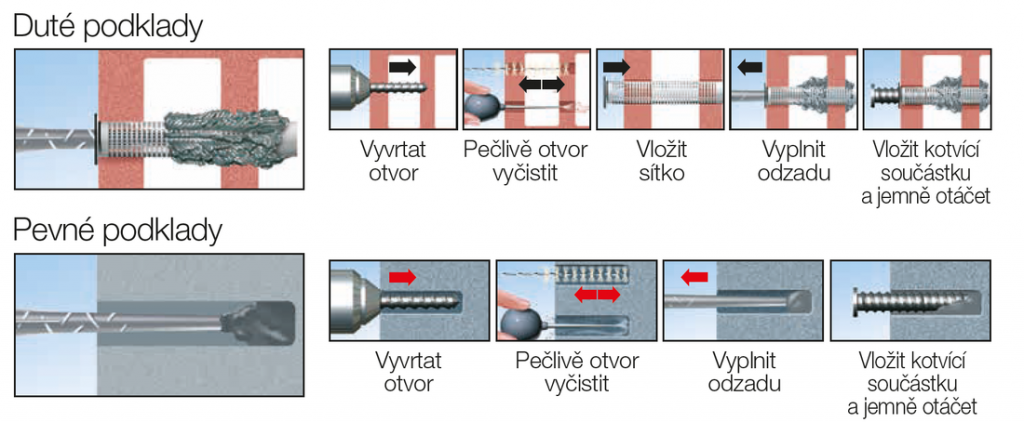 Duté podklady

Vyvrtat otvor

Pečlivě otvor vyčistit

Vložit sítko

Vyplnit odzadu

Vložit kotvící součástku a jemně otáčet

Pevné podklady

Vyvrtat otvor

Pečlivě otvor vyčistit

Vyplnit odzadu

Vložit kotvící součástku a jemně otáčet