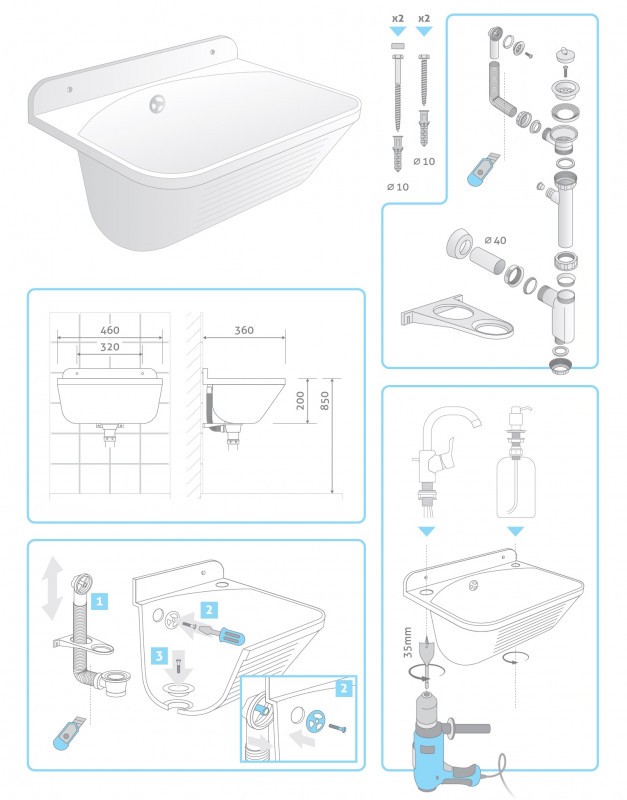 x2 x2

ø 10

ø 10

ø 40

460

320

360

200

850

1

2

3

2

35mm