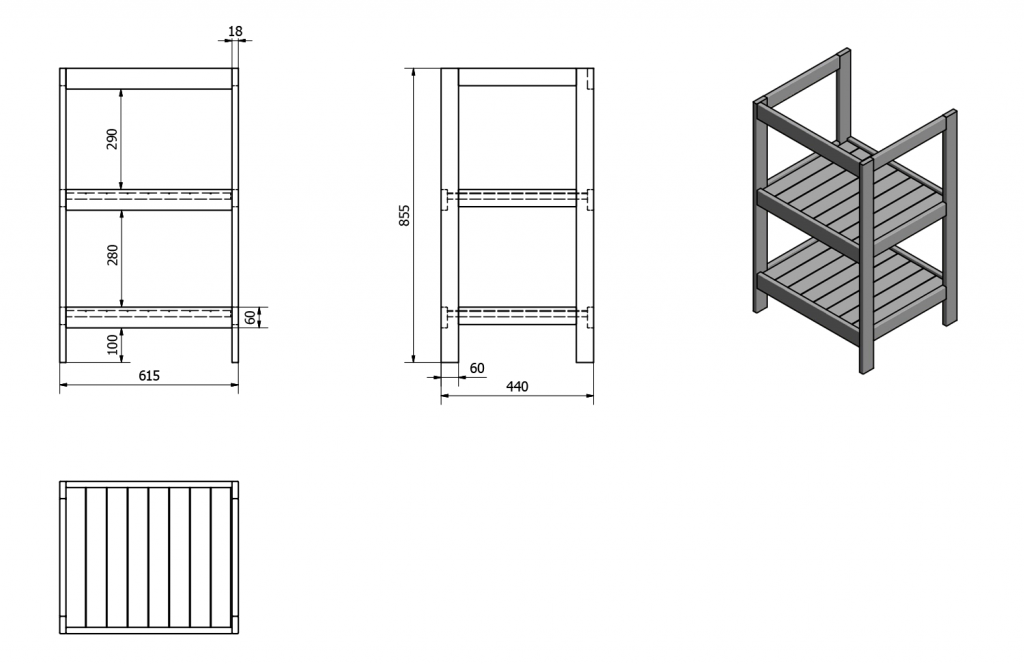 18
290
280
60
100
615
855
60
440