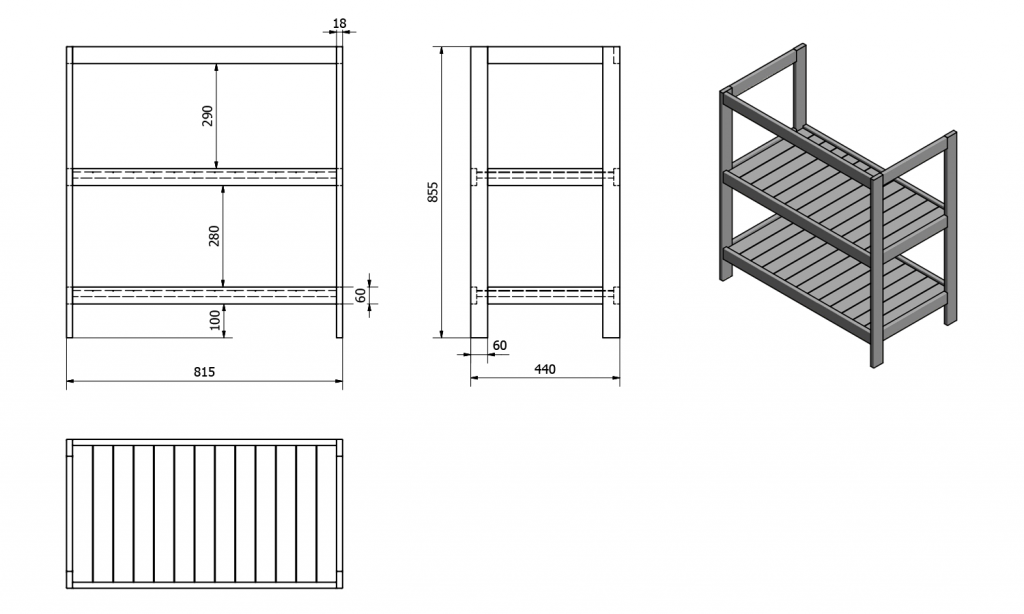 18
290
280
60
100
815
855
60
440