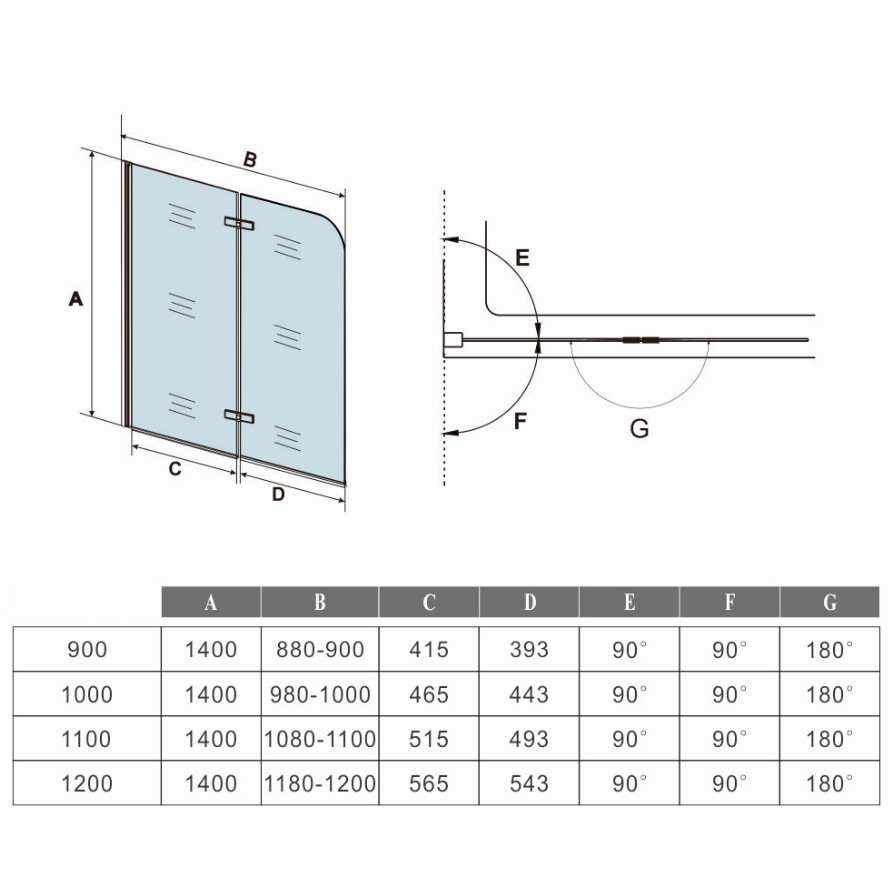 B

A

C

D

E

F

G

|  | A | B | C | D | E | F | G |
|---|---|---|---|---|---|---|---|
| 900 | 1400 | 880-900 | 415 | 393 | 90° | 90° | 180° |
| 1000 | 1400 | 980-1000 | 465 | 443 | 90° | 90° | 180° |
| 1100 | 1400 | 1080-1100 | 515 | 493 | 90° | 90° | 180° |
| 1200 | 1400 | 1180-1200 | 565 | 543 | 90° | 90° | 180° |