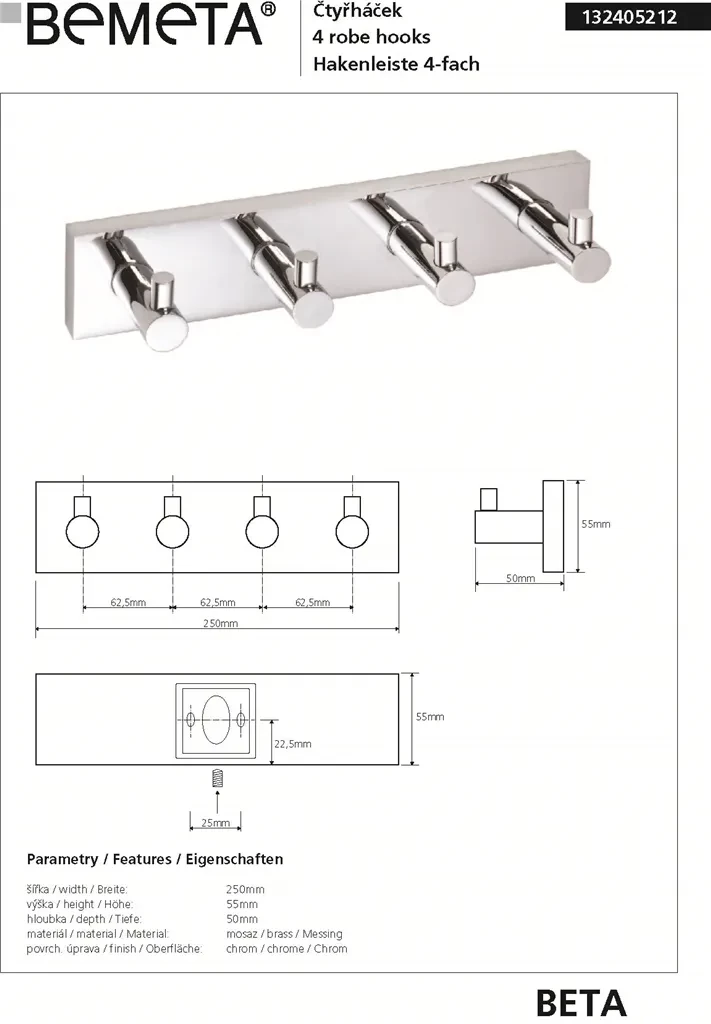 BEMETA®

Čtyřháček
4 robe hooks
Hakenleiste 4-fach

132405212

62,5mm 62,5mm 62,5mm
250mm

55mm
50mm

55mm
22,5mm
25mm

Parametry / Features / Eigenschaften

| | |
|---|---|
| šířka / width / Breite: | 250mm |
| výška / height / Höhe: | 55mm |
| hloubka / depth / Tiefe: | 50mm |
| materiál / material / Material: | mosaz / brass / Messing |
| povrch. úprava / finish / Oberfläche: | chrom / chrome / Chrom |

BETA