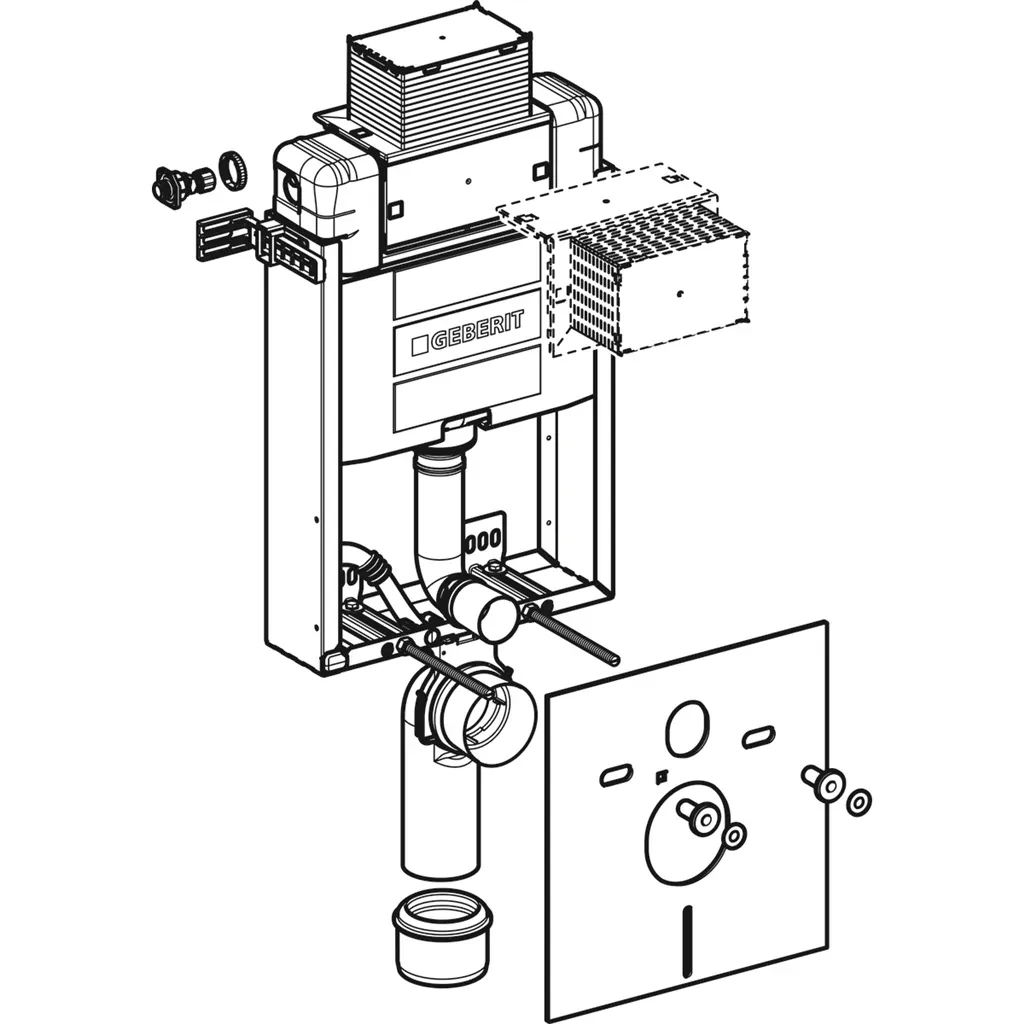 GEBERIT