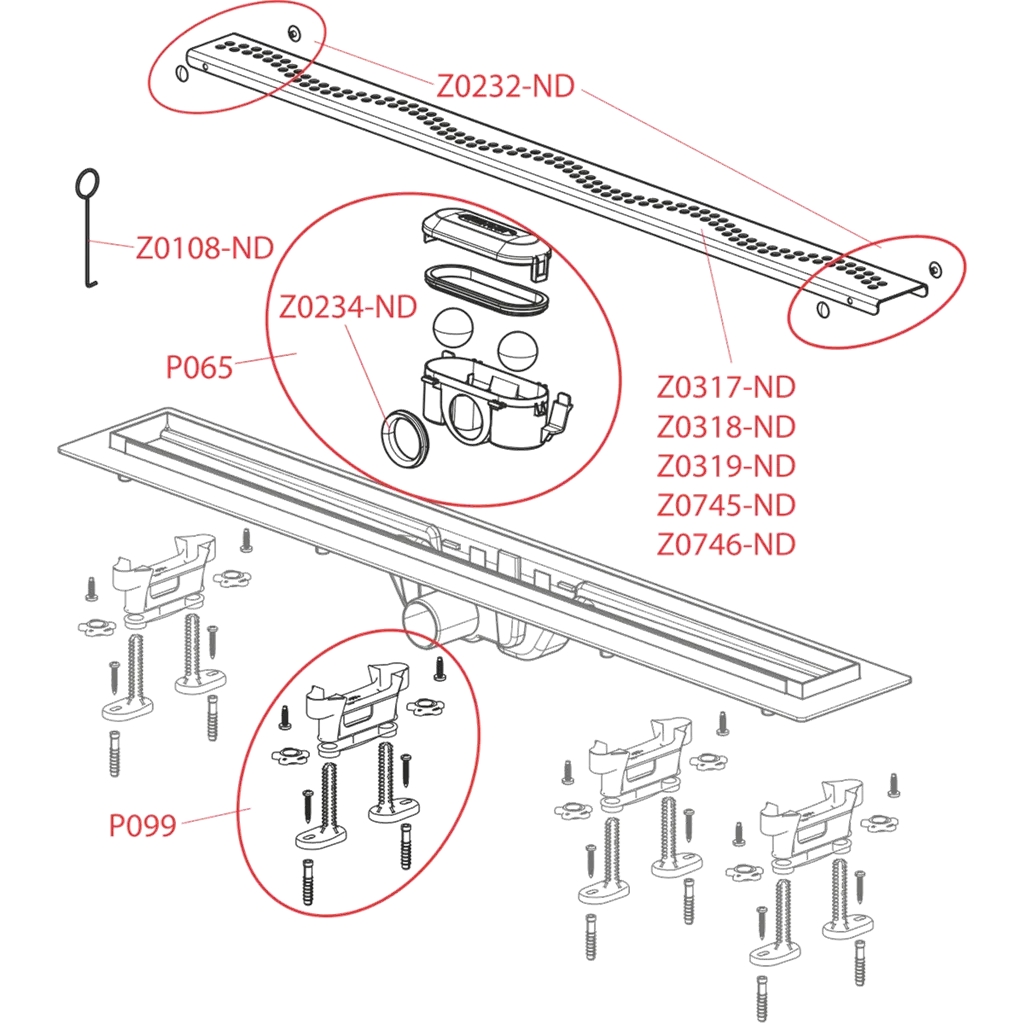 Z0232-ND

Z0108-ND

Z0234-ND

P065

Z0317-ND
Z0318-ND
Z0319-ND
Z0745-ND
Z0746-ND

P099