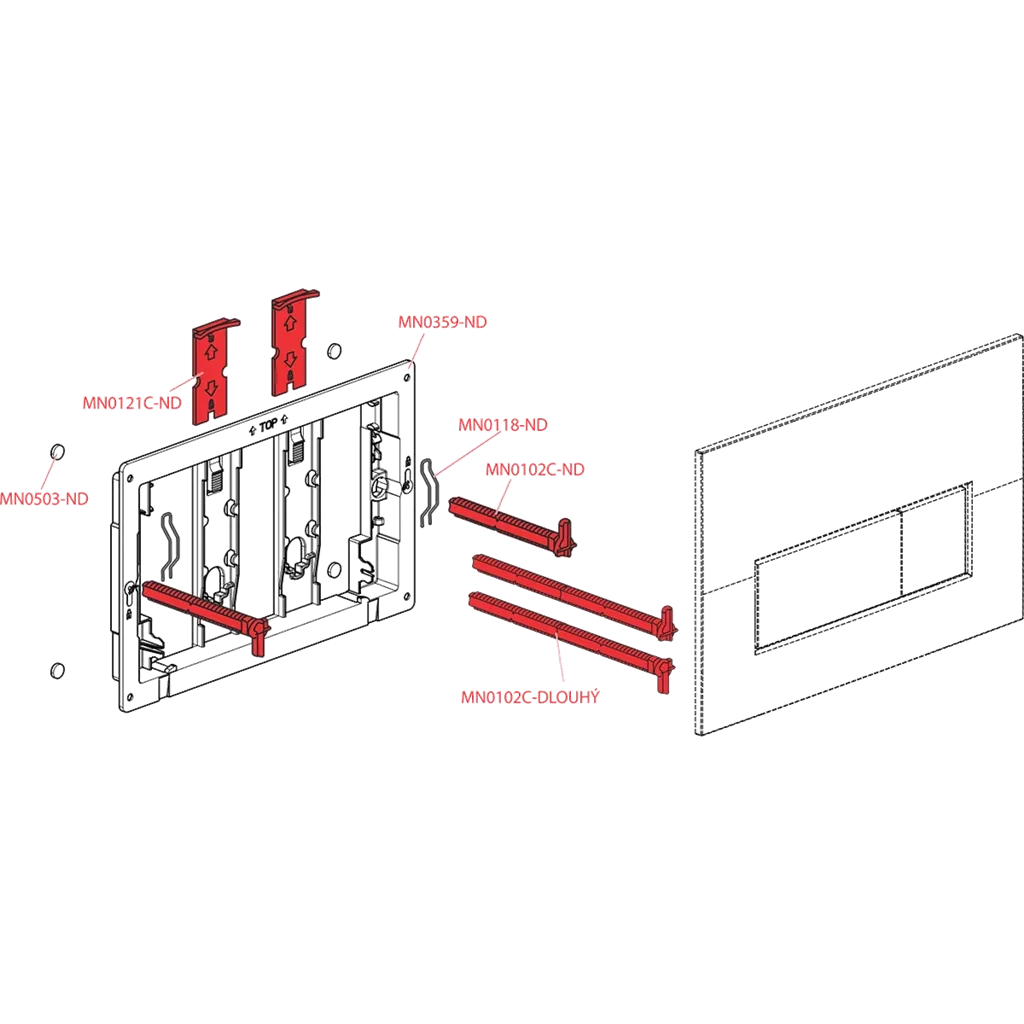 MN0359-ND
MN0121C-ND
TOP
MN0118-ND
MN0102C-ND
MN0503-ND
MN0102C-DLOUHÝ