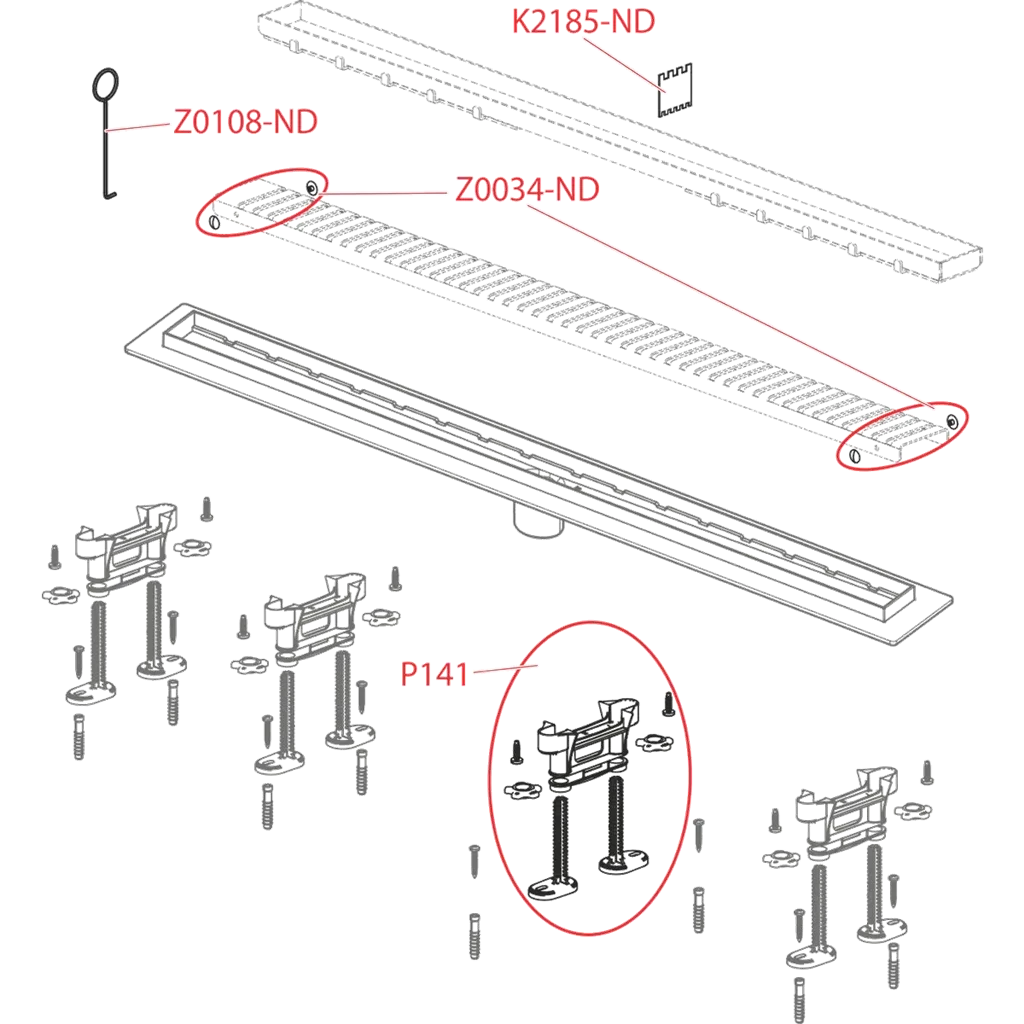 K2185-ND

Z0108-ND

Z0034-ND

P141