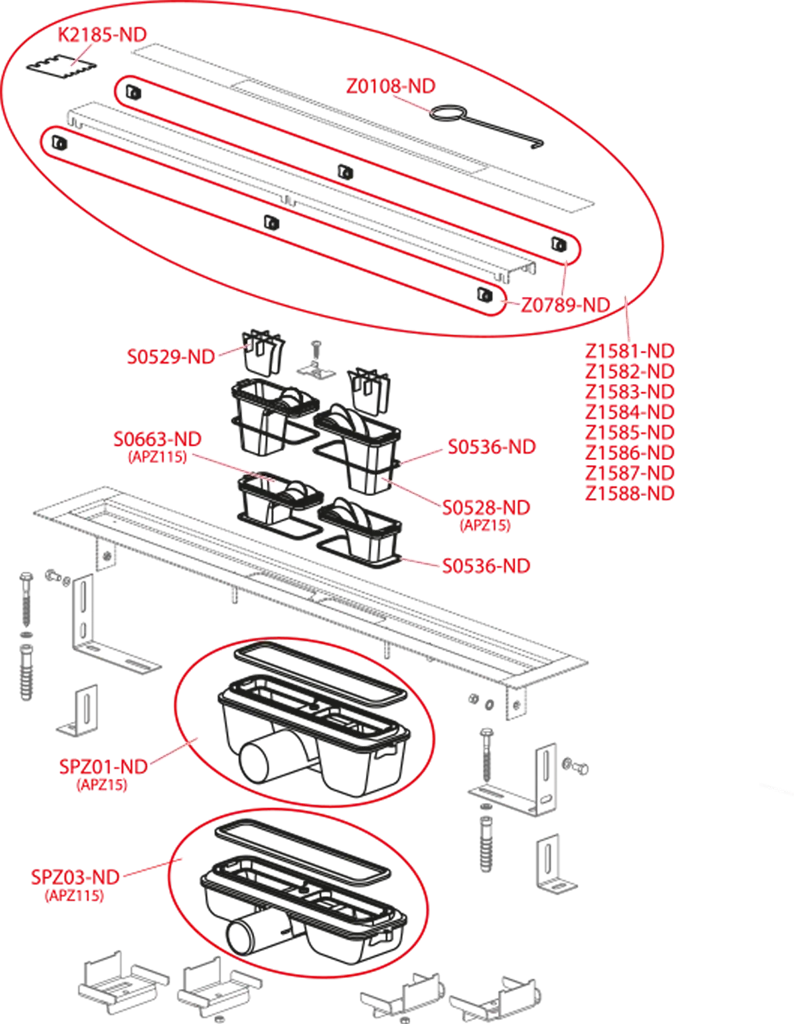 K2185-ND

Z0108-ND

Z0789-ND

Z1581-ND
Z1582-ND
Z1583-ND
Z1584-ND
Z1585-ND
Z1586-ND
Z1587-ND
Z1588-ND

S0529-ND

S0663-ND
(APZ115)

S0536-ND

S0528-ND
(APZ15)

S0536-ND

SPZ01-ND
(APZ15)

SPZ03-ND
(APZ115)