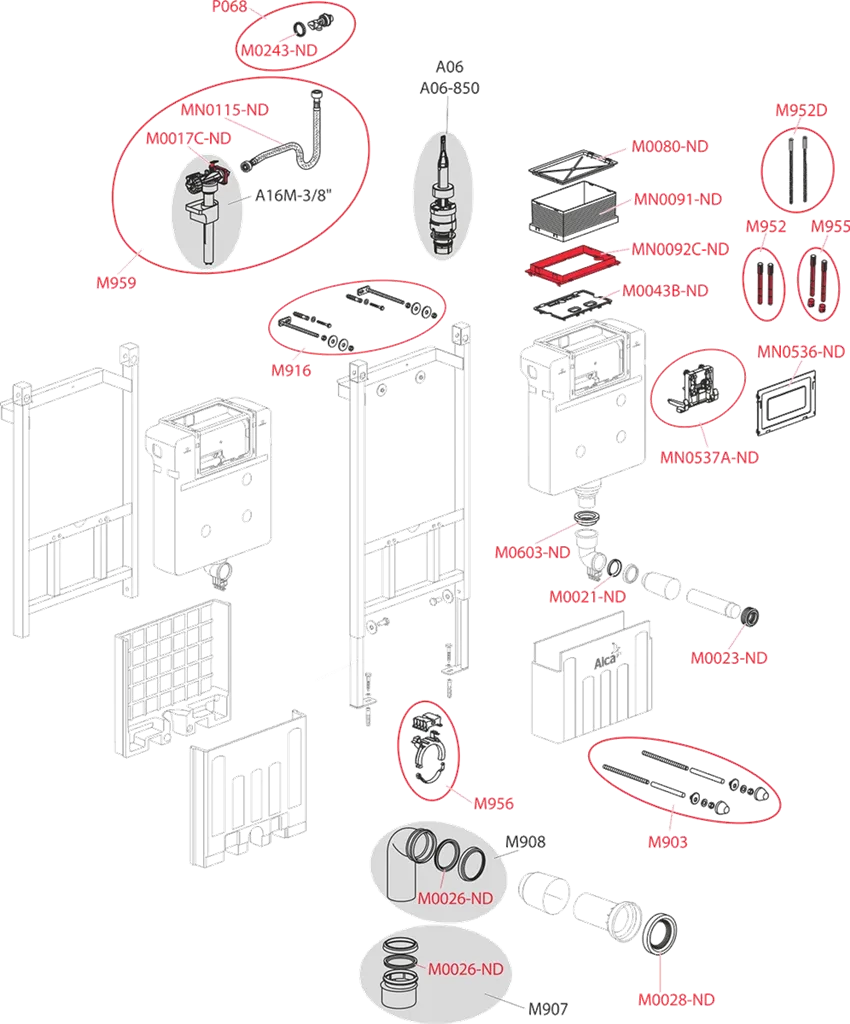 P068
M0243-ND
A06
A06-850
MN0115-ND
M0017C-ND
A16M-3/8"
M959
M0080-ND
MN0091-ND
MN0092C-ND
M0043B-ND
M952D
M952
M955
M916
MN0536-ND
MN0537A-ND
M0603-ND
M0021-ND
M0023-ND
Alca
M956
M903
M908
M0026-ND
M0026-ND
M907
M0028-ND