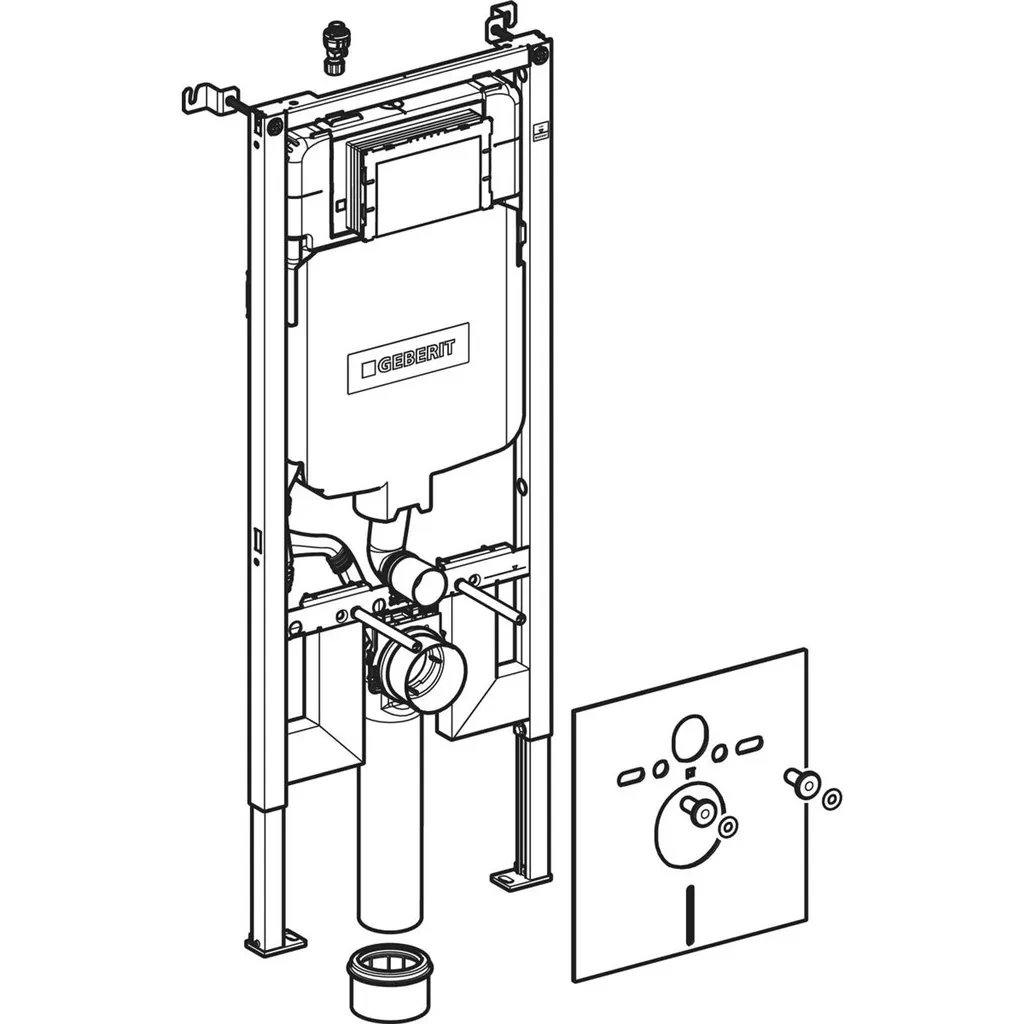 GEBERIT