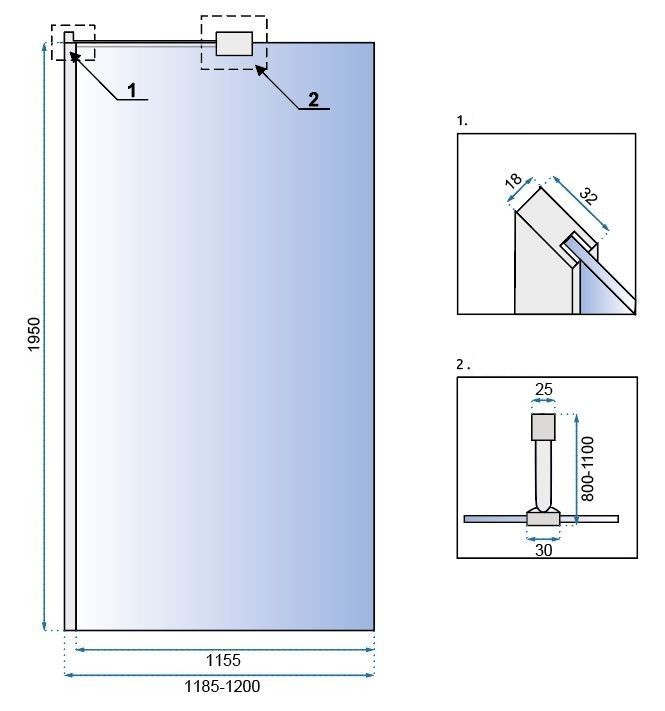 1

2

1950

1155

1185-1200

1.

18

32

2.

25

800-1100

30