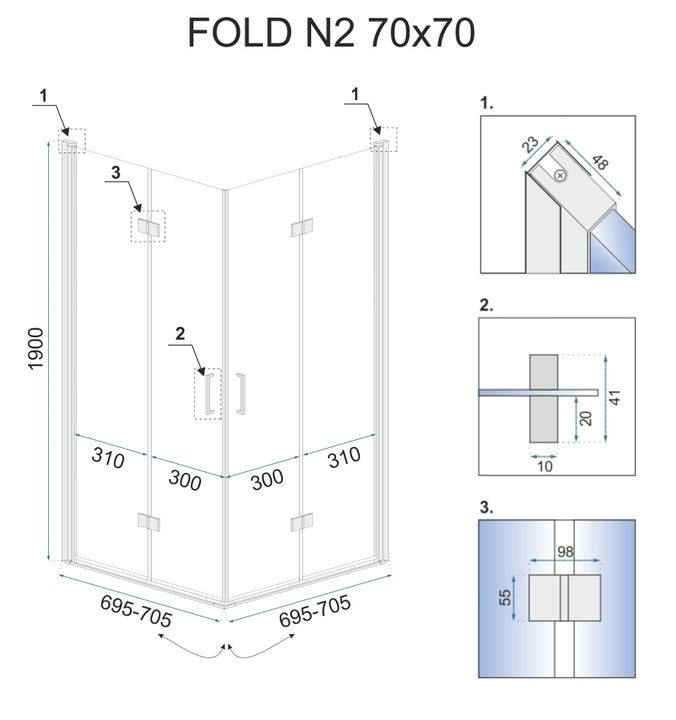 FOLD N2 70x70

1

1

3

2

1900

310

300

300

310

695-705

695-705

1.

23

48

2.

41

20

10

3.

98

55