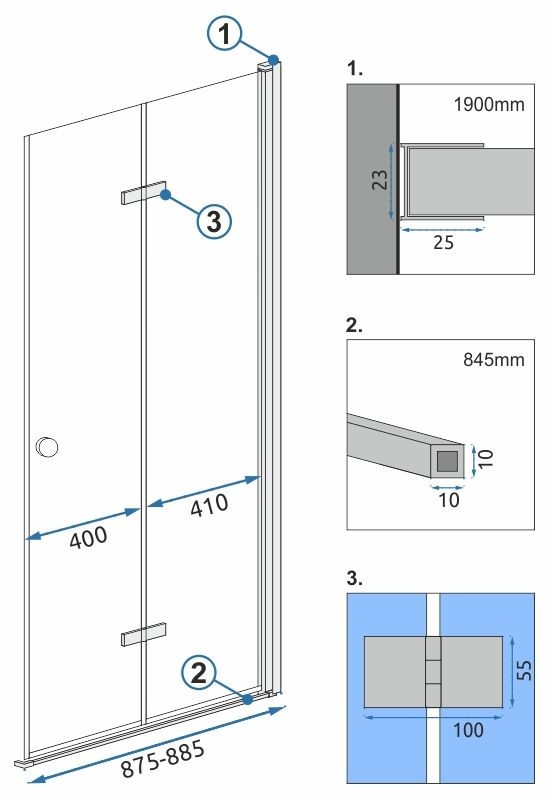 1
3
400
410
2
875-885

1.
1900mm
23
25

2.
845mm
10
10

3.
55
100