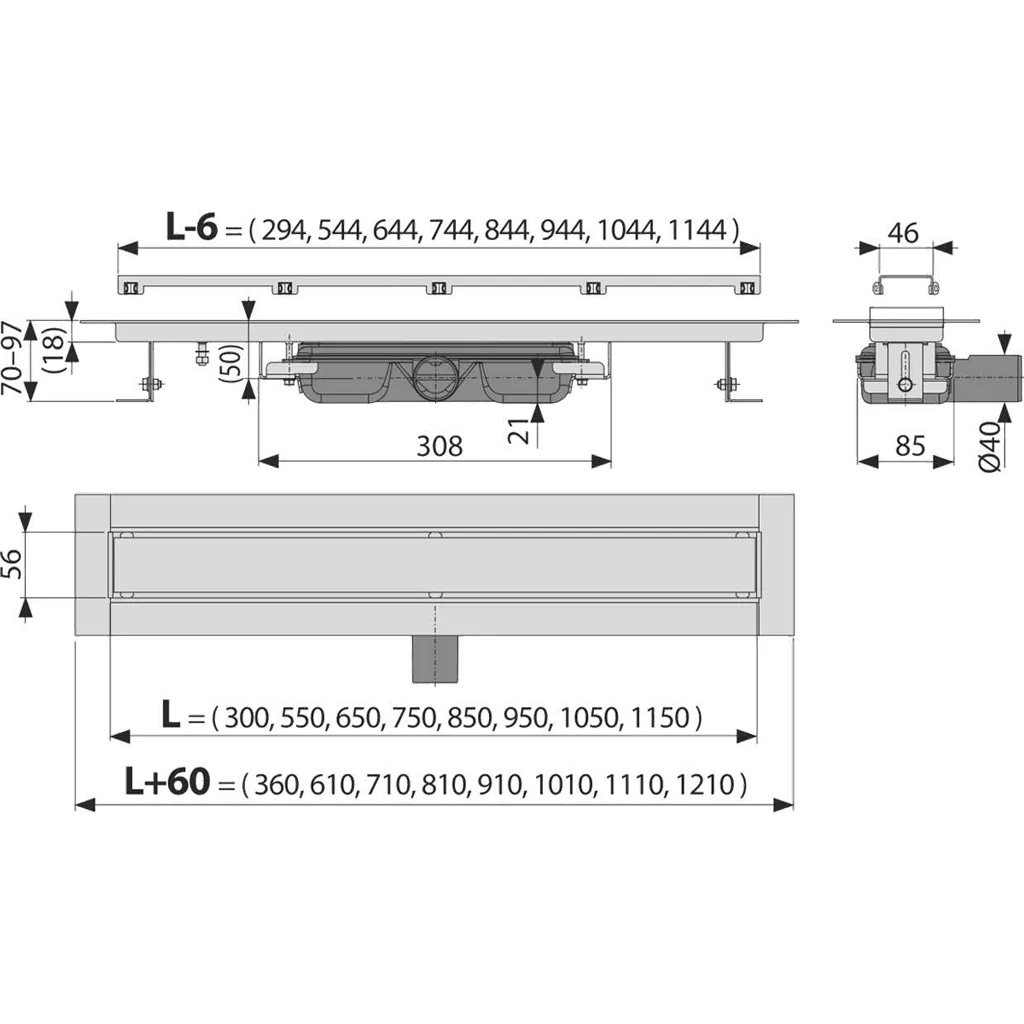 L-6 = ( 294, 544, 644, 744, 844, 944, 1044, 1144 )

46

70–97

(18)

(50)

21

308

85

Ø40

56

L = ( 300, 550, 650, 750, 850, 950, 1050, 1150 )

L+60 = ( 360, 610, 710, 810, 910, 1010, 1110, 1210 )