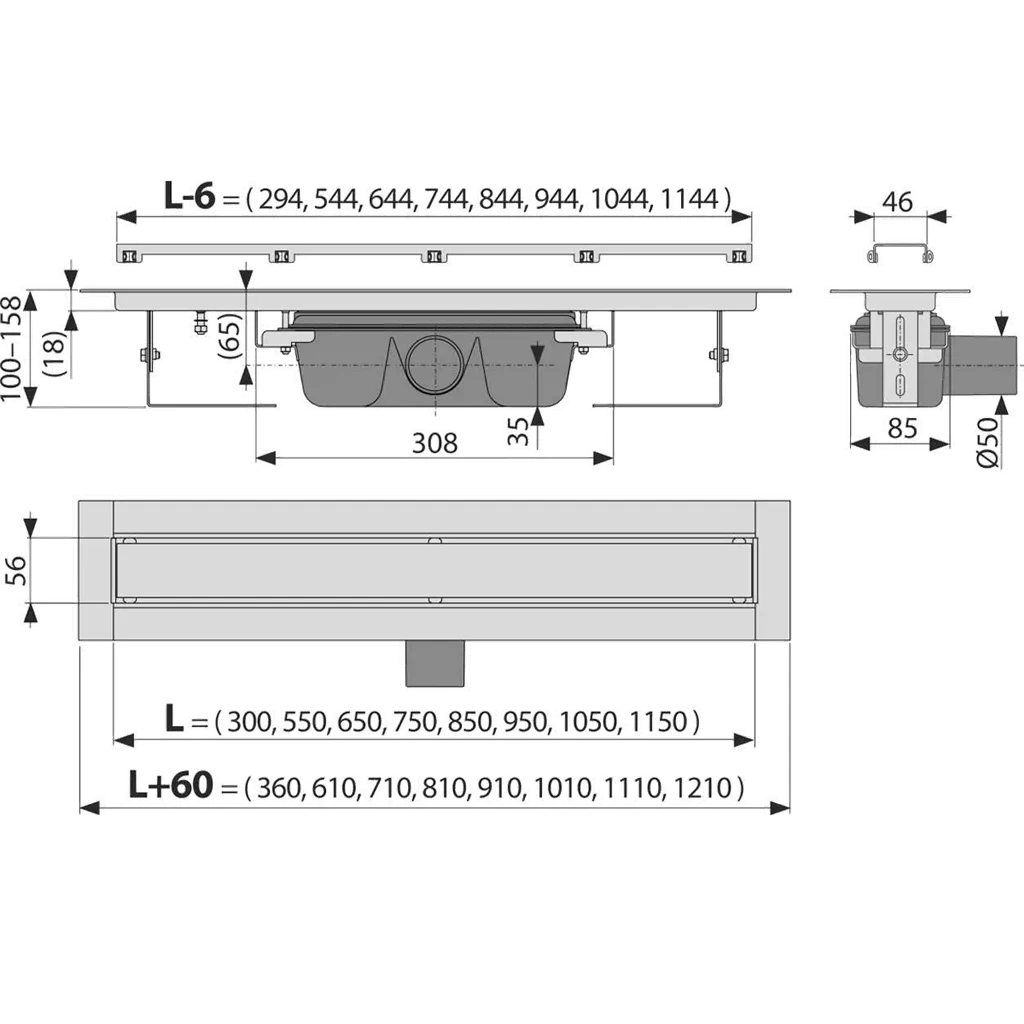 L-6 = ( 294, 544, 644, 744, 844, 944, 1044, 1144 )

46

100–158

(18)

(65)

35

308

85

Ø50

56

L = ( 300, 550, 650, 750, 850, 950, 1050, 1150 )

L+60 = ( 360, 610, 710, 810, 910, 1010, 1110, 1210 )