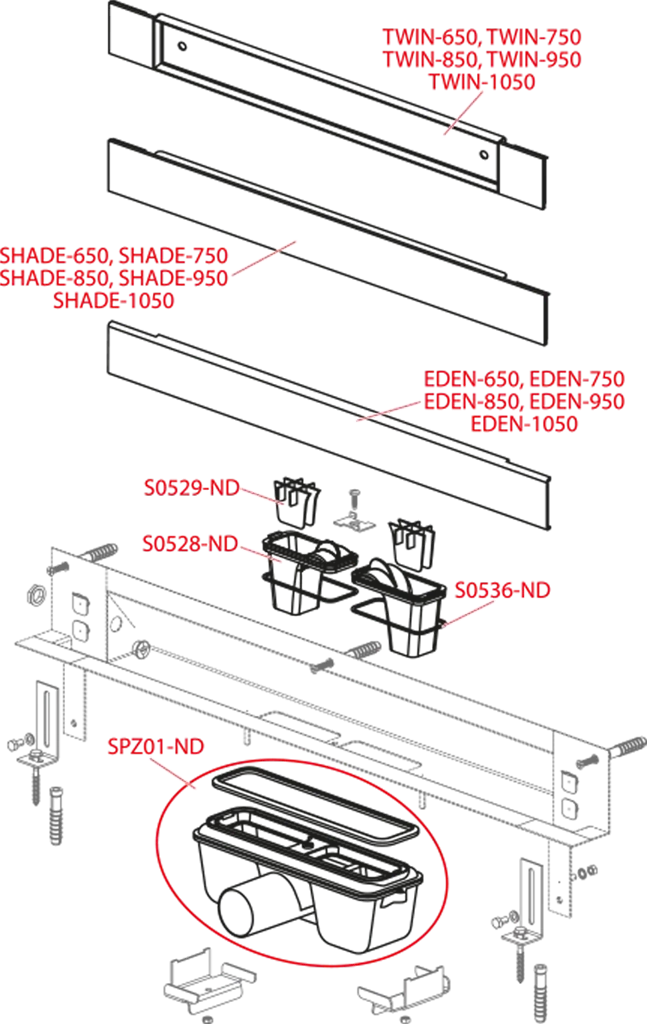 TWIN-650, TWIN-750
TWIN-850, TWIN-950
TWIN-1050

SHADE-650, SHADE-750
SHADE-850, SHADE-950
SHADE-1050

EDEN-650, EDEN-750
EDEN-850, EDEN-950
EDEN-1050

S0529-ND

S0528-ND

S0536-ND

SPZ01-ND