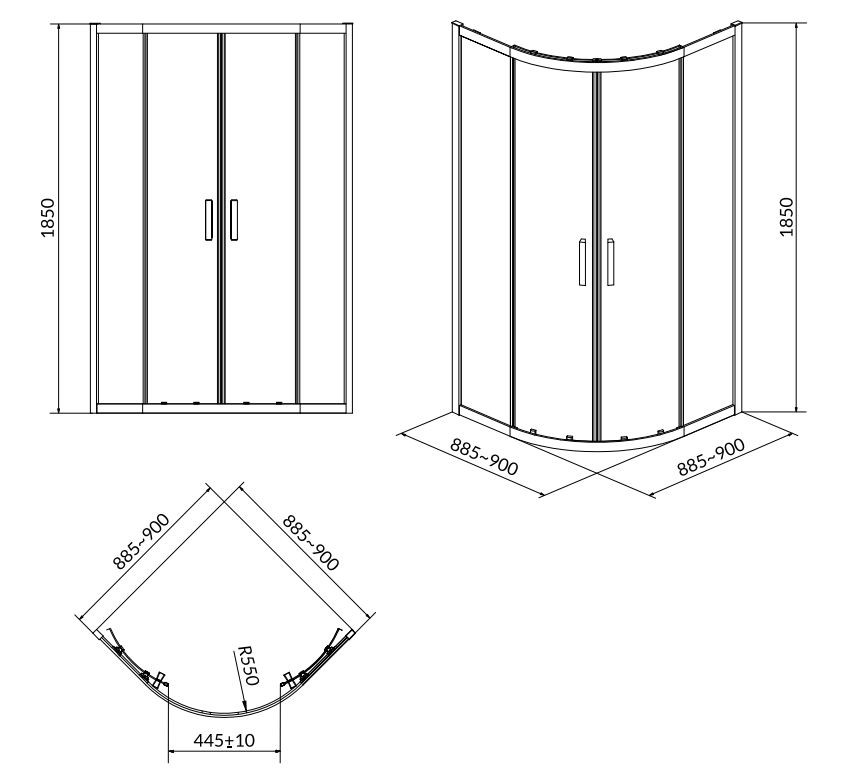 1850

1850

885~900

885~900

885~900

885~900

R550

445±10