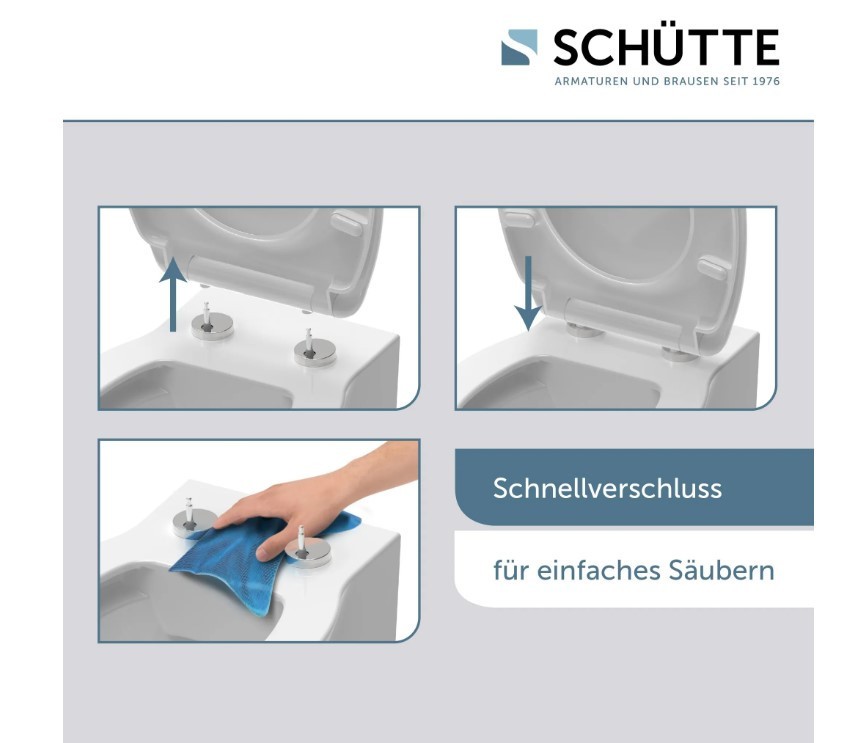 SCHÜTTE
ARMATUREN UND BRAUSEN SEIT 1976

Schnellverschluss

für einfaches Säubern