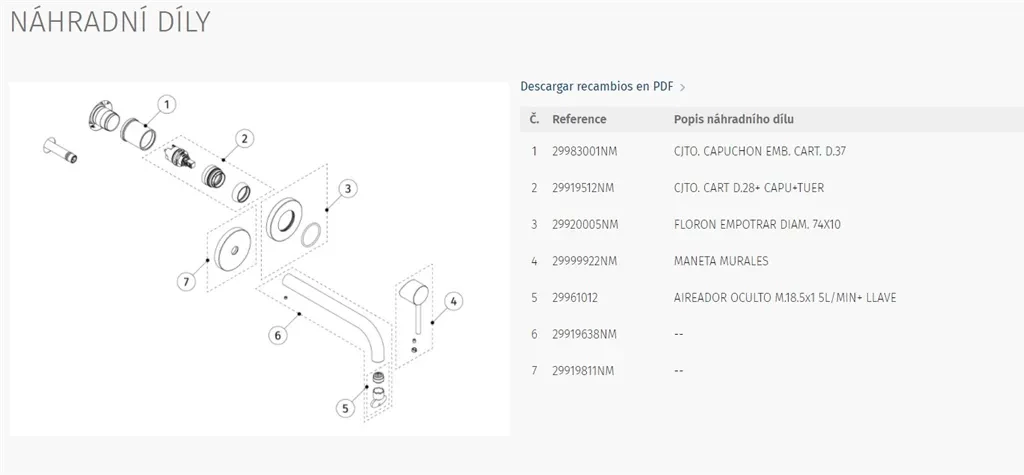 NÁHRADNÍ DÍLY

1
2
3
7
4
6
5

Descargar recambios en PDF >

| Č. | Reference | Popis náhradního dílu |
|---|---|---|
| 1 | 29983001NM | CJTO. CAPUCHON EMB. CART. D.37 |
| 2 | 29919512NM | CJTO. CART D.28+ CAPU+TUER |
| 3 | 29920005NM | FLORON EMPOTRAR DIAM. 74X10 |
| 4 | 29999922NM | MANETA MURALES |
| 5 | 29961012 | AIREADOR OCULTO M.18.5x1 5L/MIN+ LLAVE |
| 6 | 29919638NM | -- |
| 7 | 29919811NM | -- |