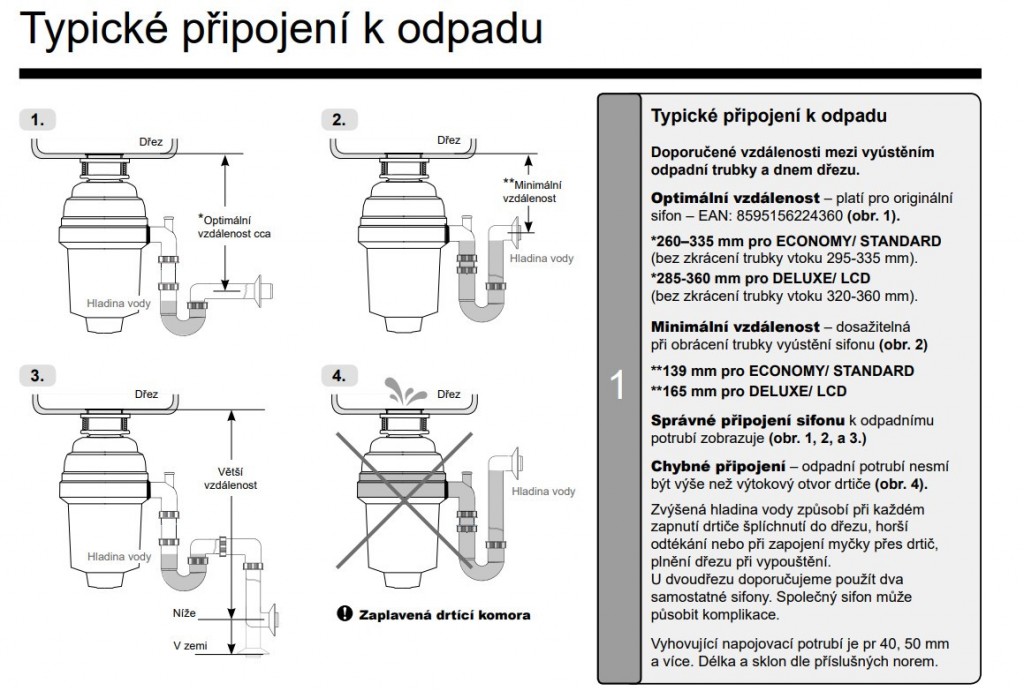 Typické připojení k odpadu

1.

Dřez

*Optimální vzdálenost cca

Hladina vody

2.

Dřez

**Minimální vzdálenost

Hladina vody

3.

Dřez

Větší vzdálenost

Hladina vody

Níže

V zemi

4.

Dřez

Hladina vody

Zaplavená drtící komora

1

Typické připojení k odpadu

Doporučené vzdálenosti mezi vyústěním odpadní trubky a dnem dřezu.

Optimální vzdálenost – platí pro originální sifon – EAN: 8595156224360 (obr. 1).

*260–335 mm pro ECONOMY/ STANDARD (bez zkrácení trubky vtoku 295-335 mm).
*285-360 mm pro DELUXE/ LCD (bez zkrácení trubky vtoku 320-360 mm).

Minimální vzdálenost – dosažitelná při obrácení trubky vyústění sifonu (obr. 2)

**139 mm pro ECONOMY/ STANDARD
**165 mm pro DELUXE/ LCD

Správné připojení sifonu k odpadnímu potrubí zobrazuje (obr. 1, 2, a 3.)

Chybné připojení – odpadní potrubí nesmí být výše než výtokový otvor drtiče (obr. 4).

Zvýšená hladina vody způsobí při každém zapnutí drtiče šplíchnutí do dřezu, horší odtékání nebo při zapojení myčky přes drtič, plnění dřezu při vypouštění.
U dvoudřezu doporučujeme použít dva samostatné sifony. Společný sifon může působit komplikace.

Vyhovující napojovací potrubí je pr 40, 50 mm a více. Délka a sklon dle příslušných norem.